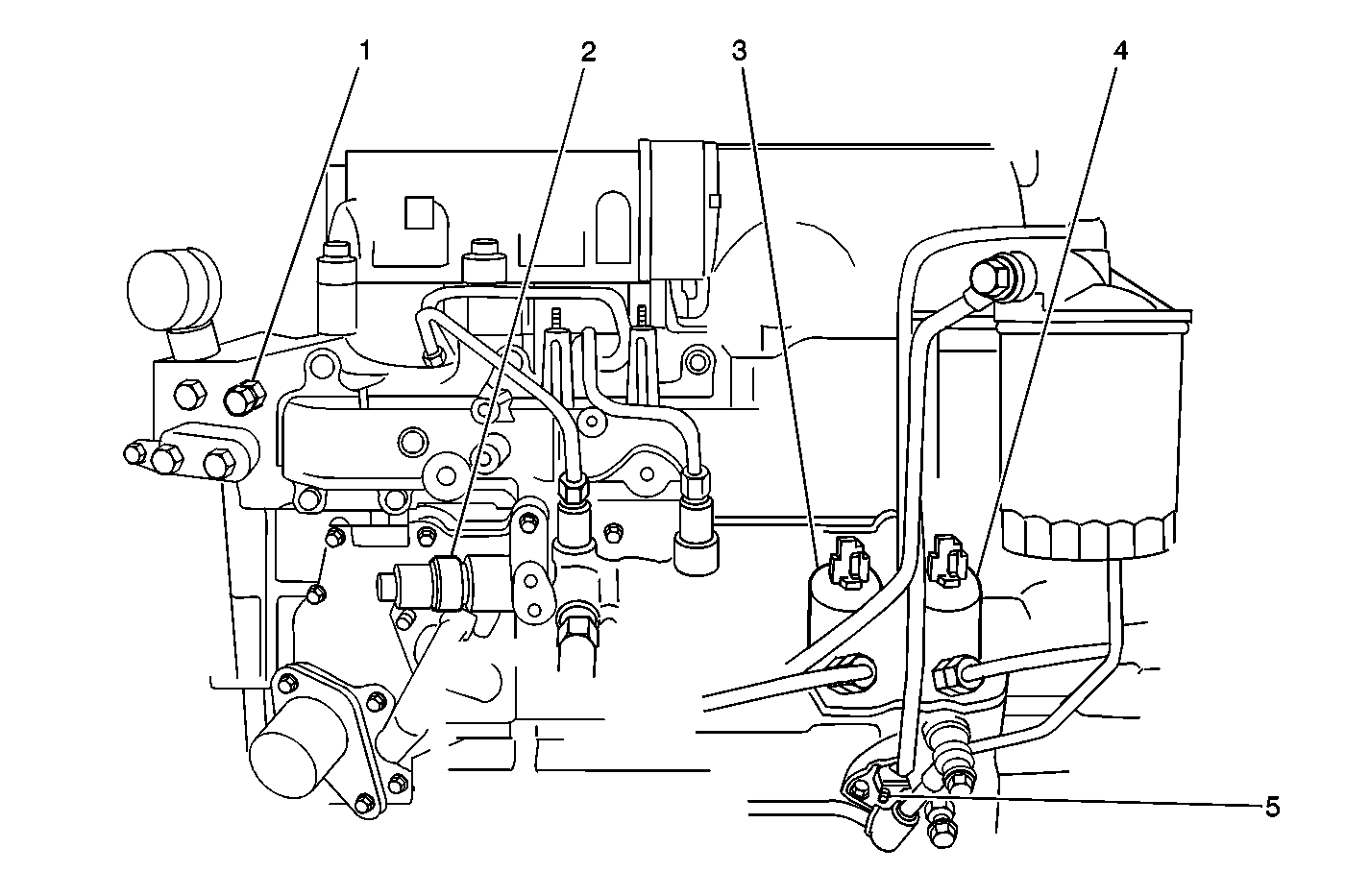 1
2
3
4
5