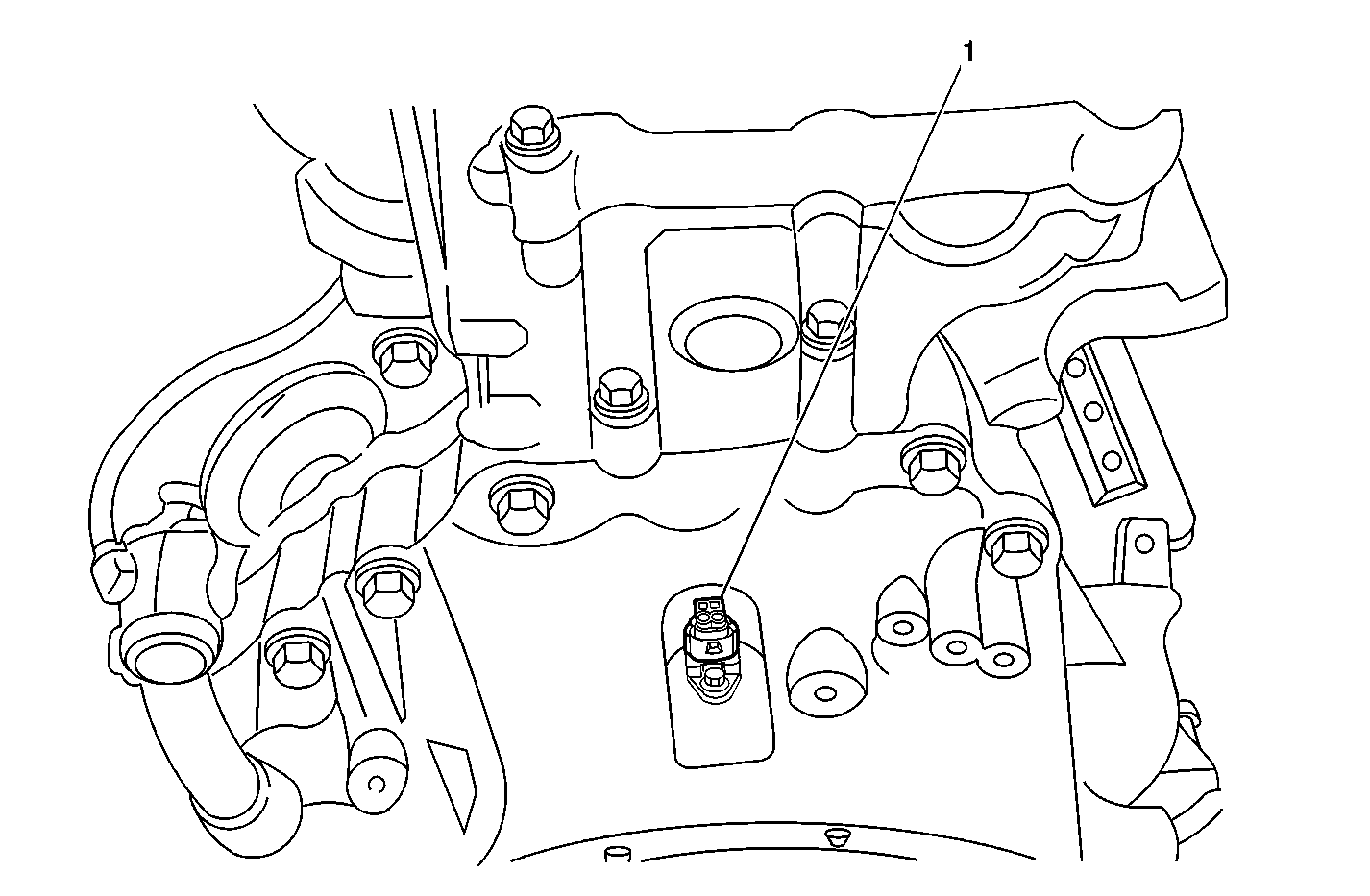 1