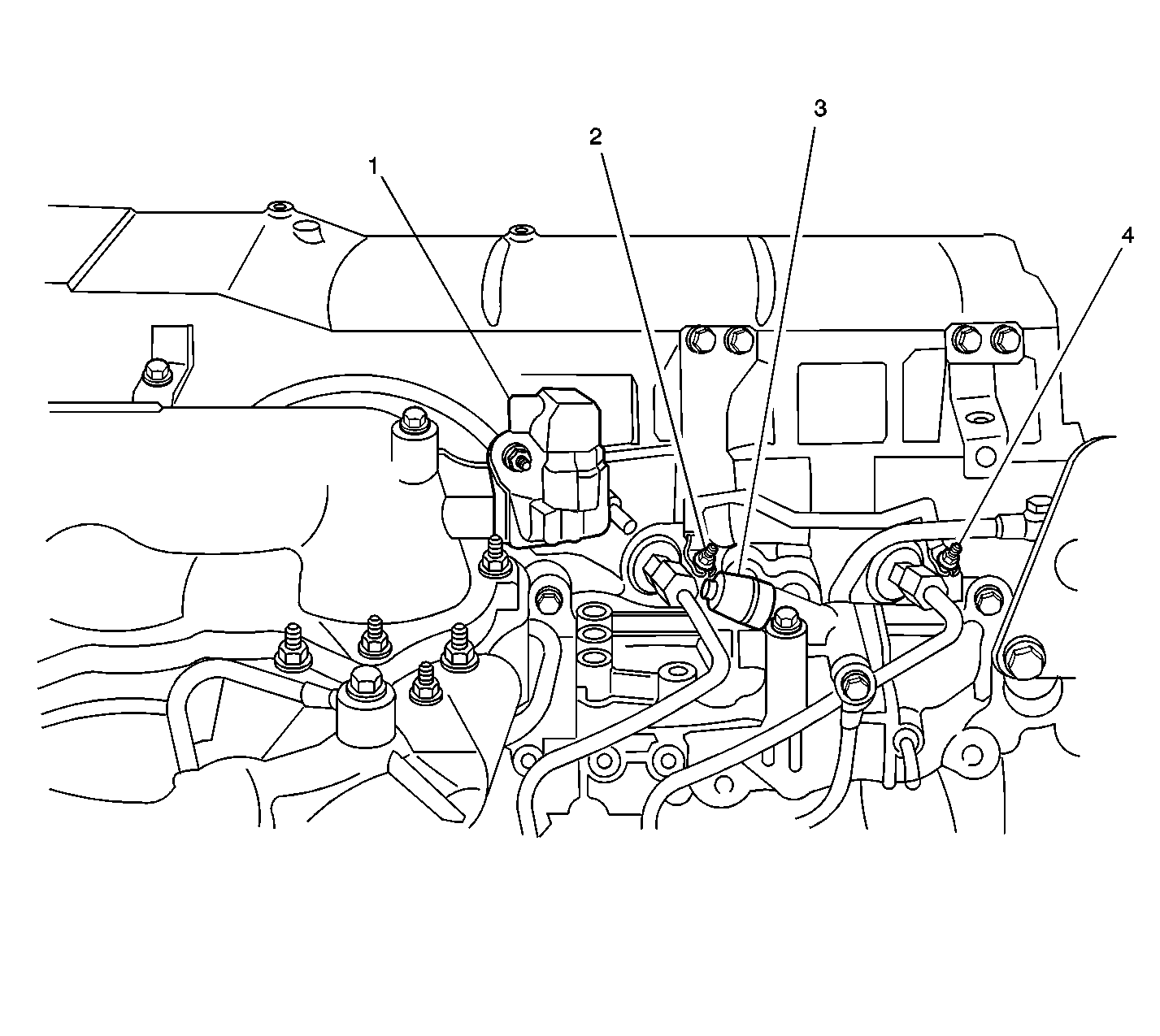 1
2
3
4