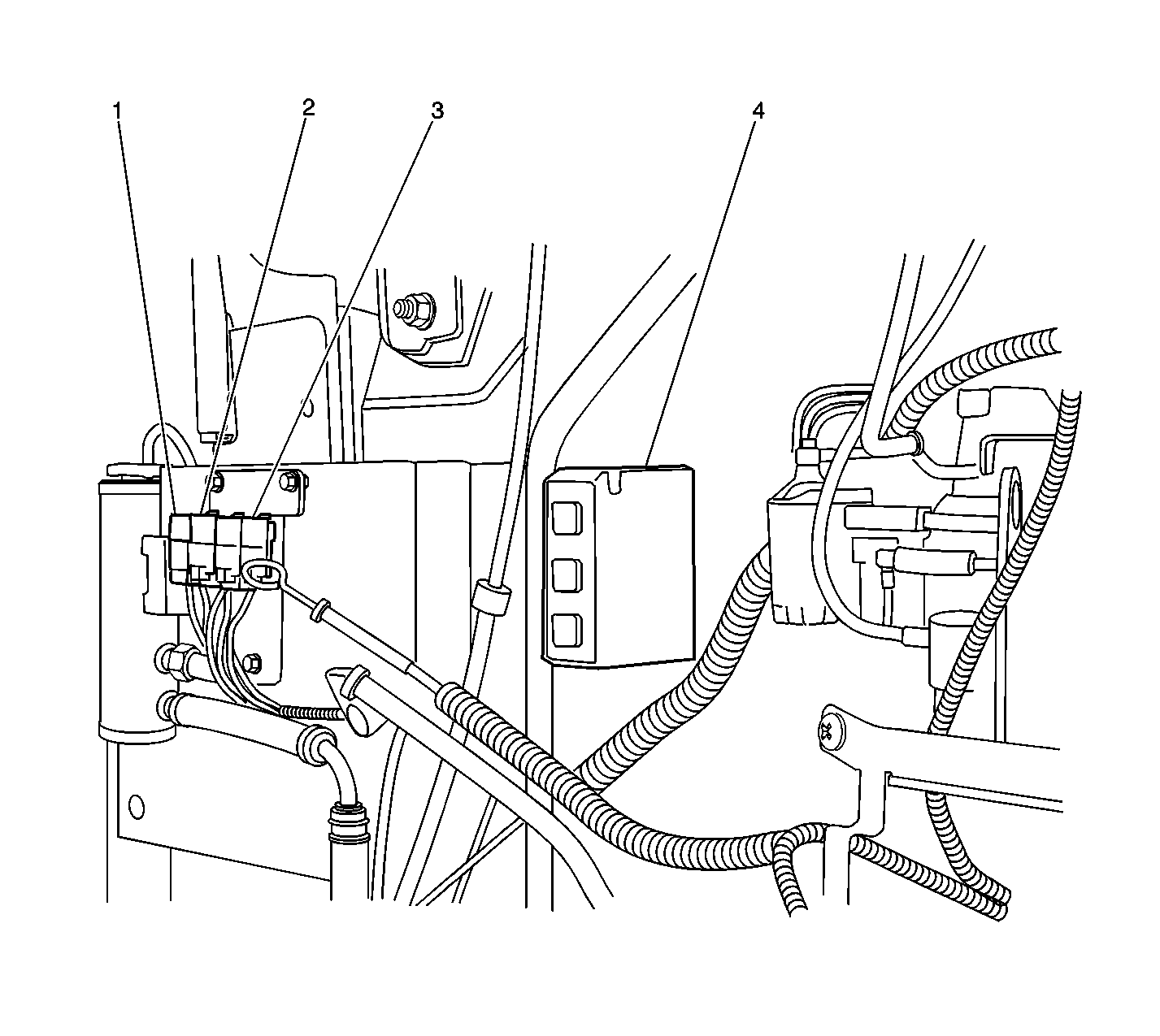 1
2
3
4