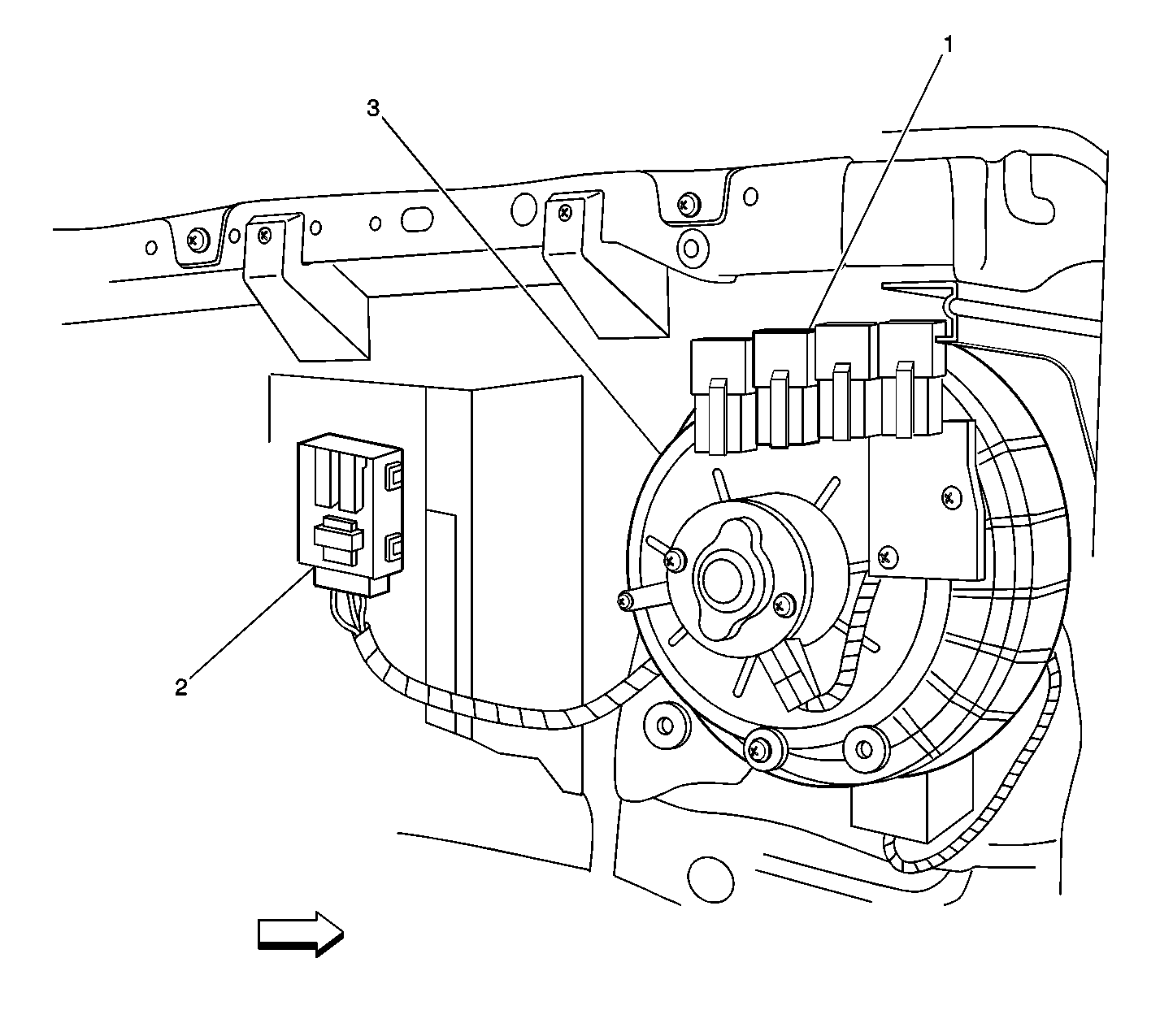 1
3
2