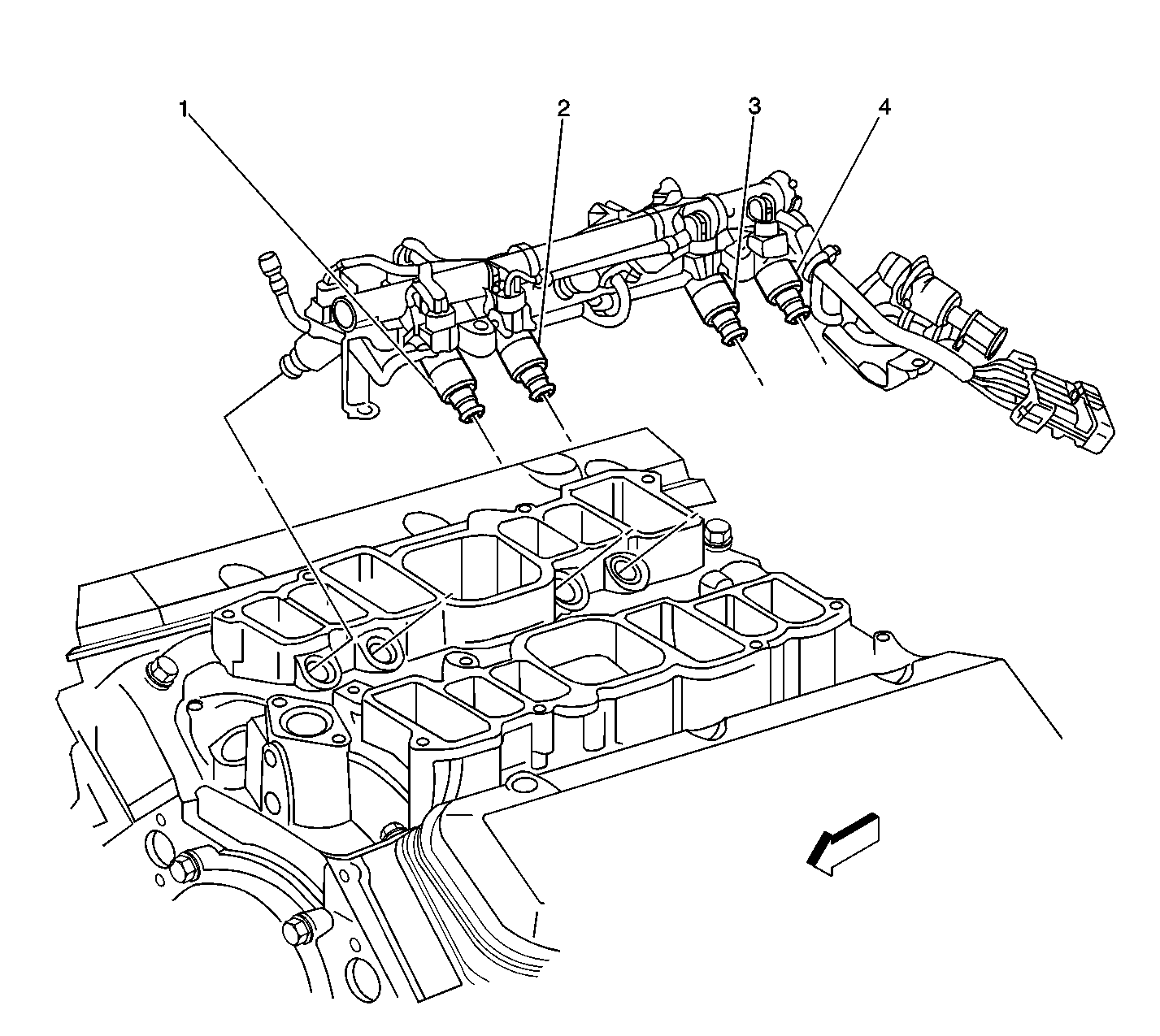 1
2
3
4