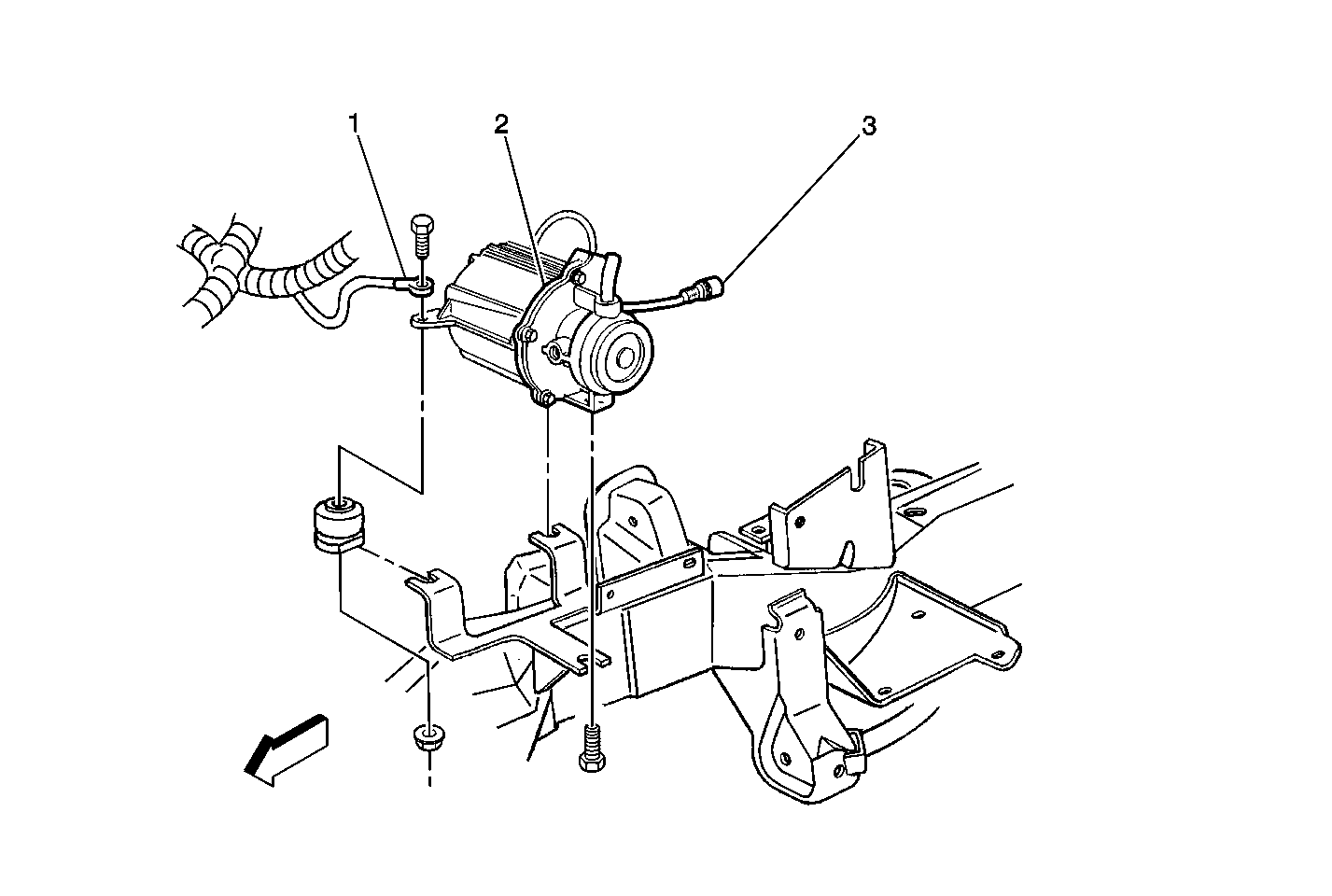 1
2
3