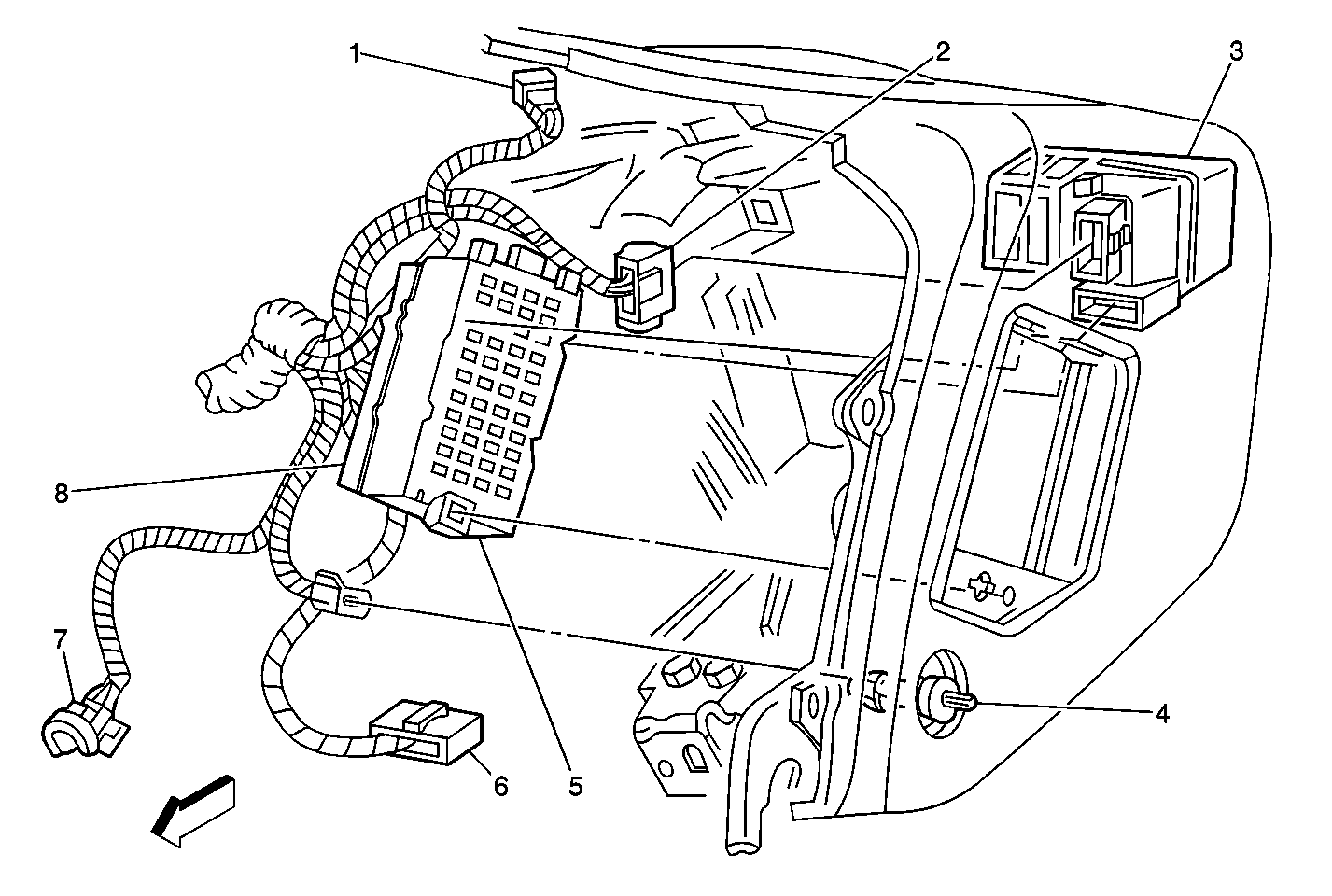 1
2
3
8
7
6
5
4