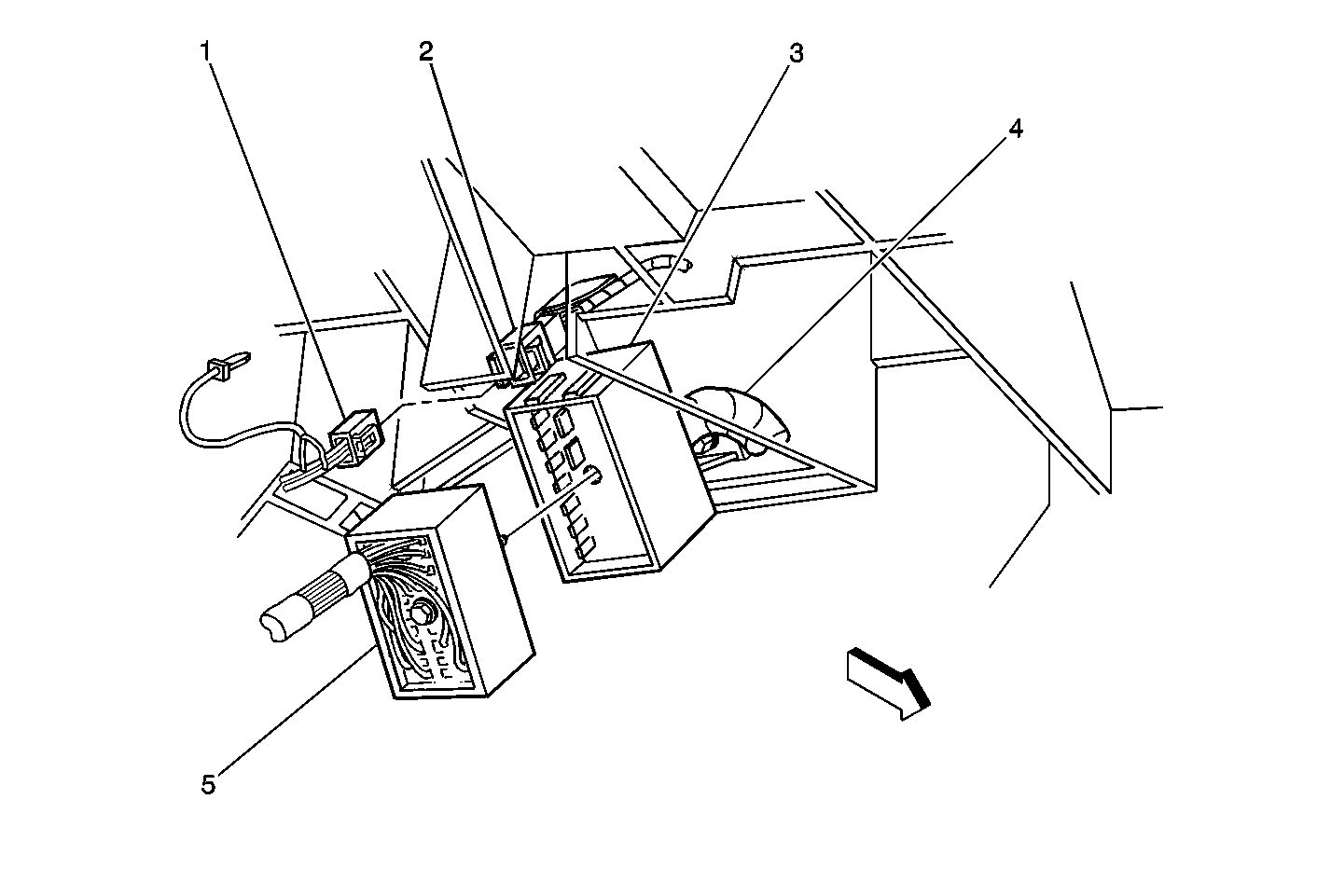 1
2
3
4
5