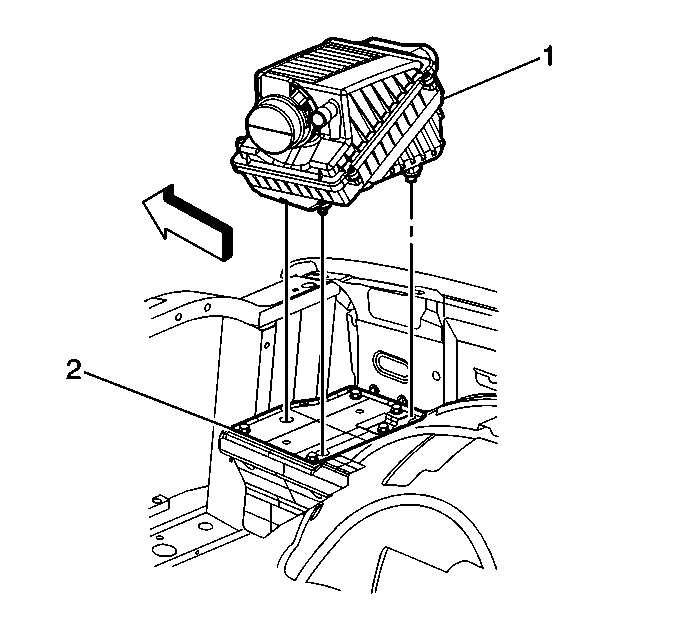 1
2