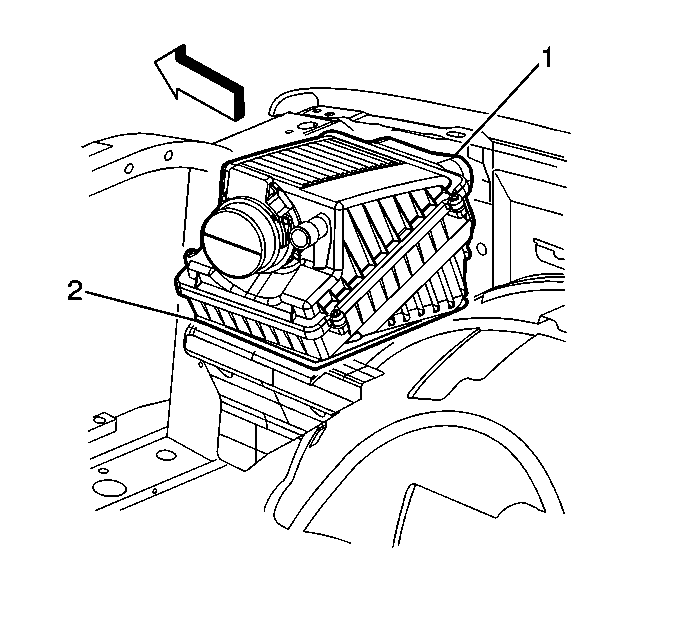 1
2