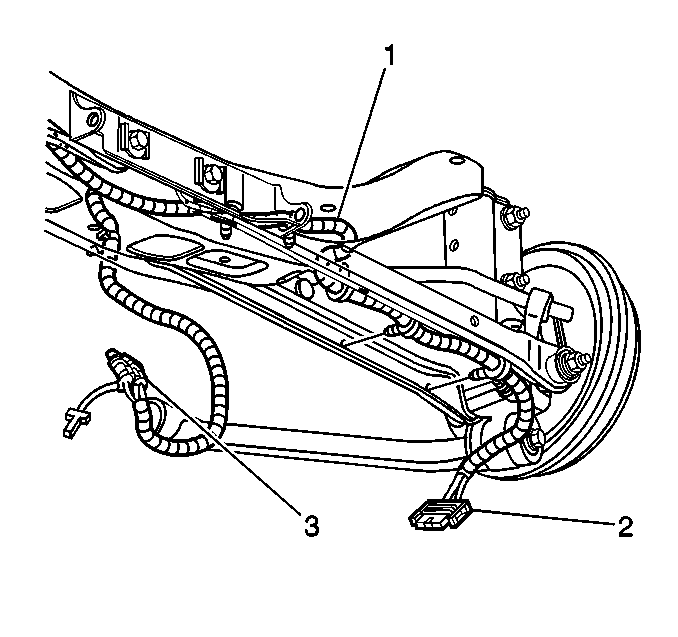 1
3
2