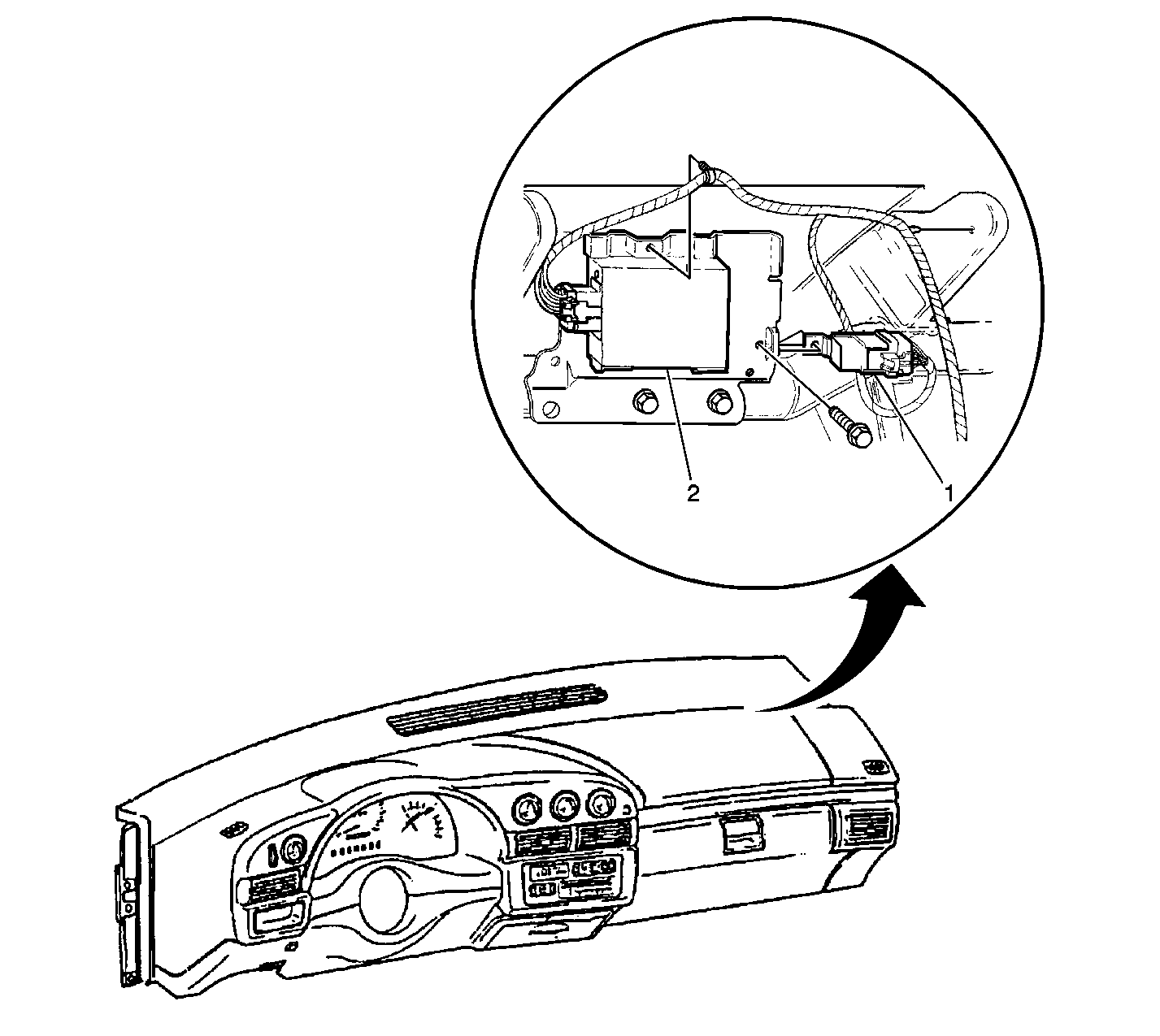 2
1