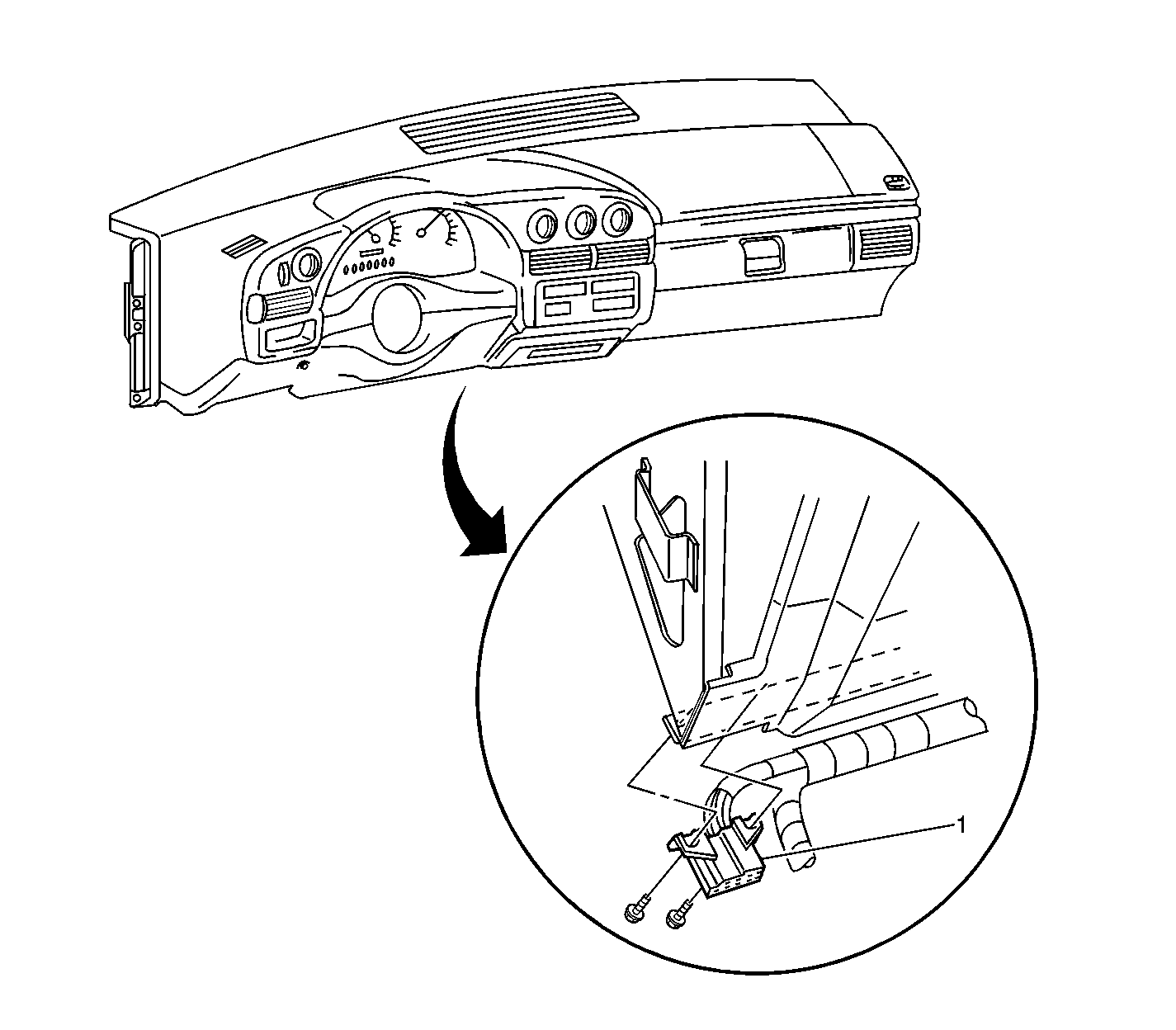 1