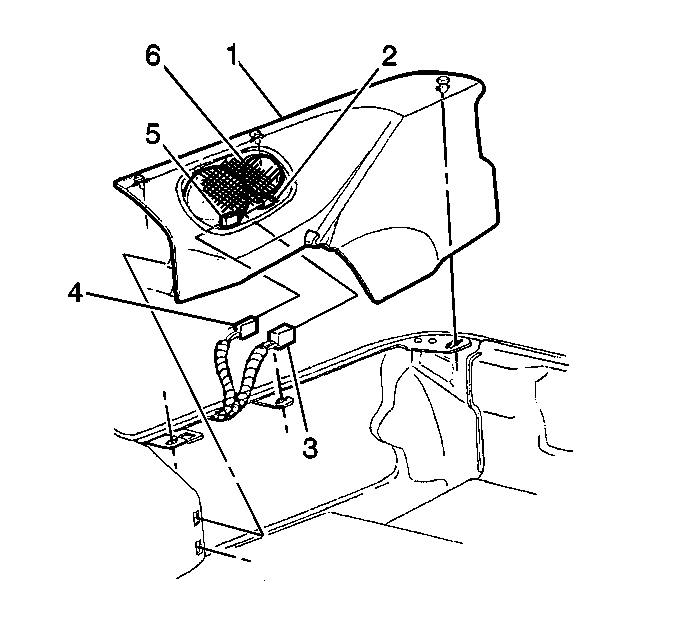 6
1
2
5
4
3