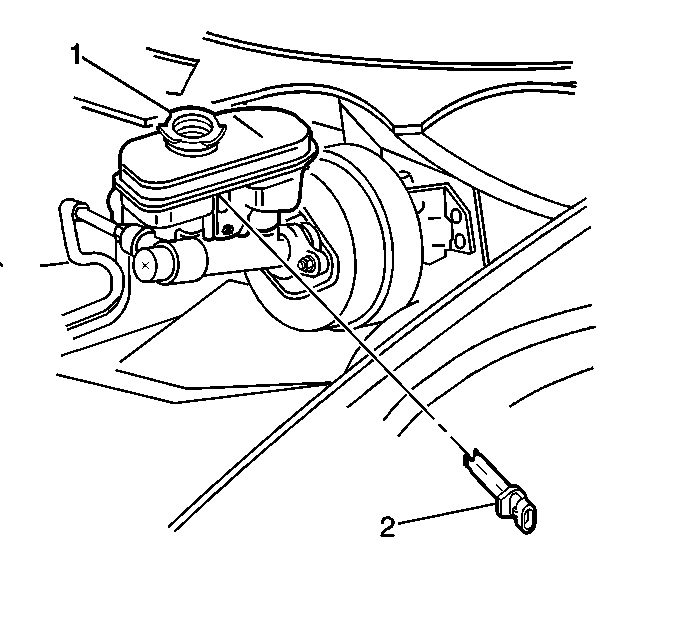 1

2