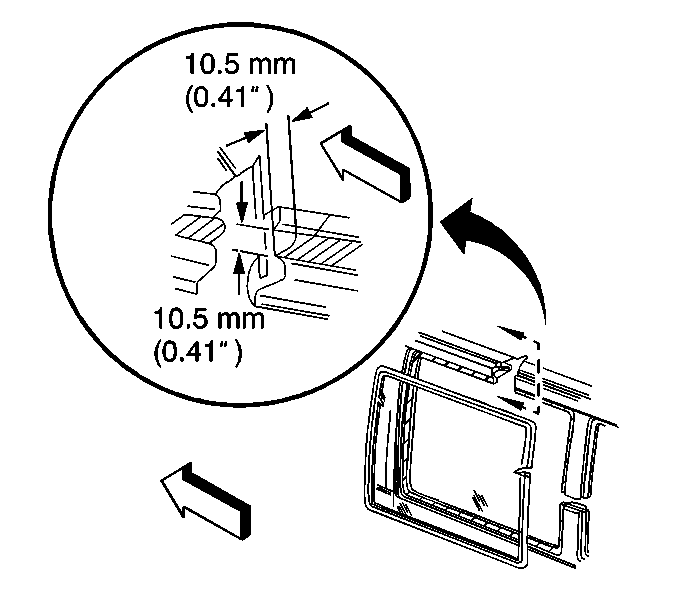 10.5 mm
(0.41")

10.5 mm
(0.41")