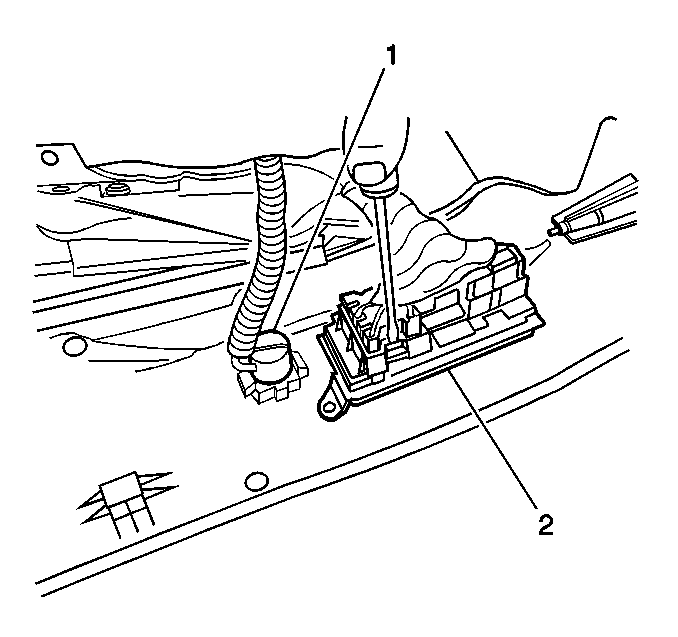 1

2