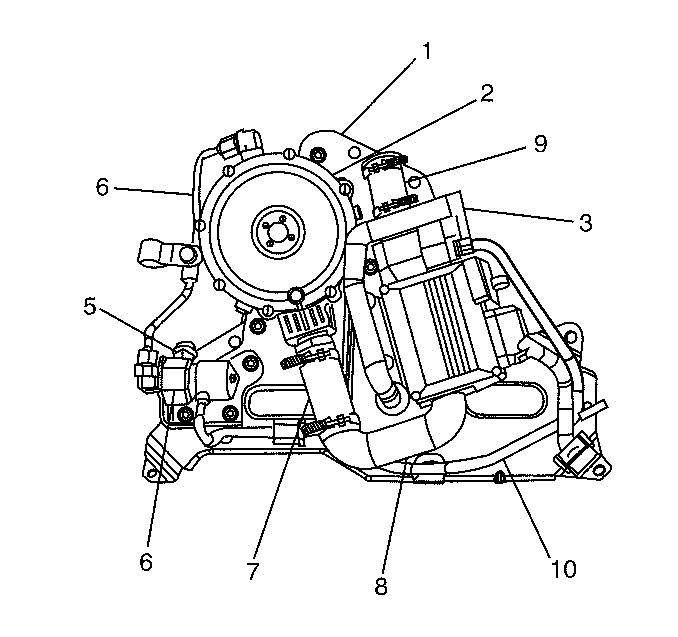 1
2
9
6
3
5
6
7
8
10