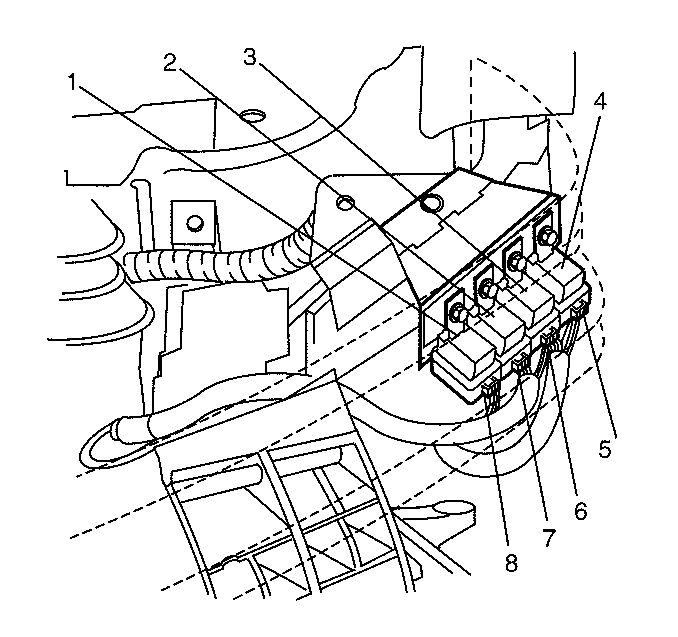 1
2
3
4
5
6
7
8