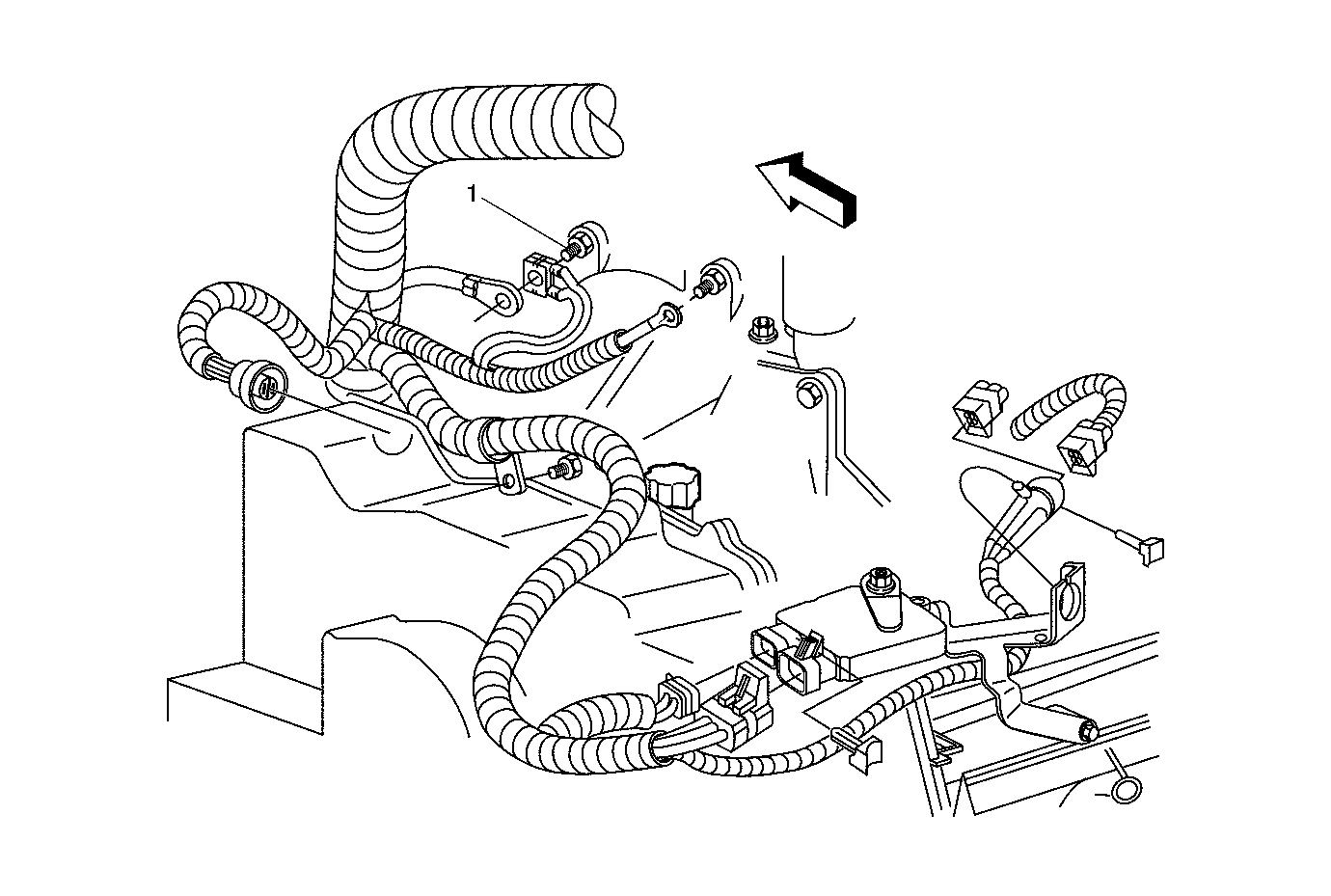 1