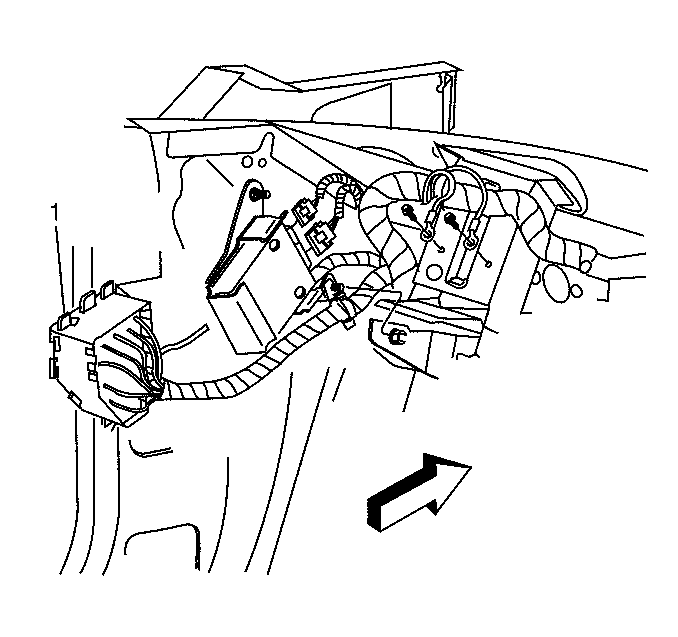 1