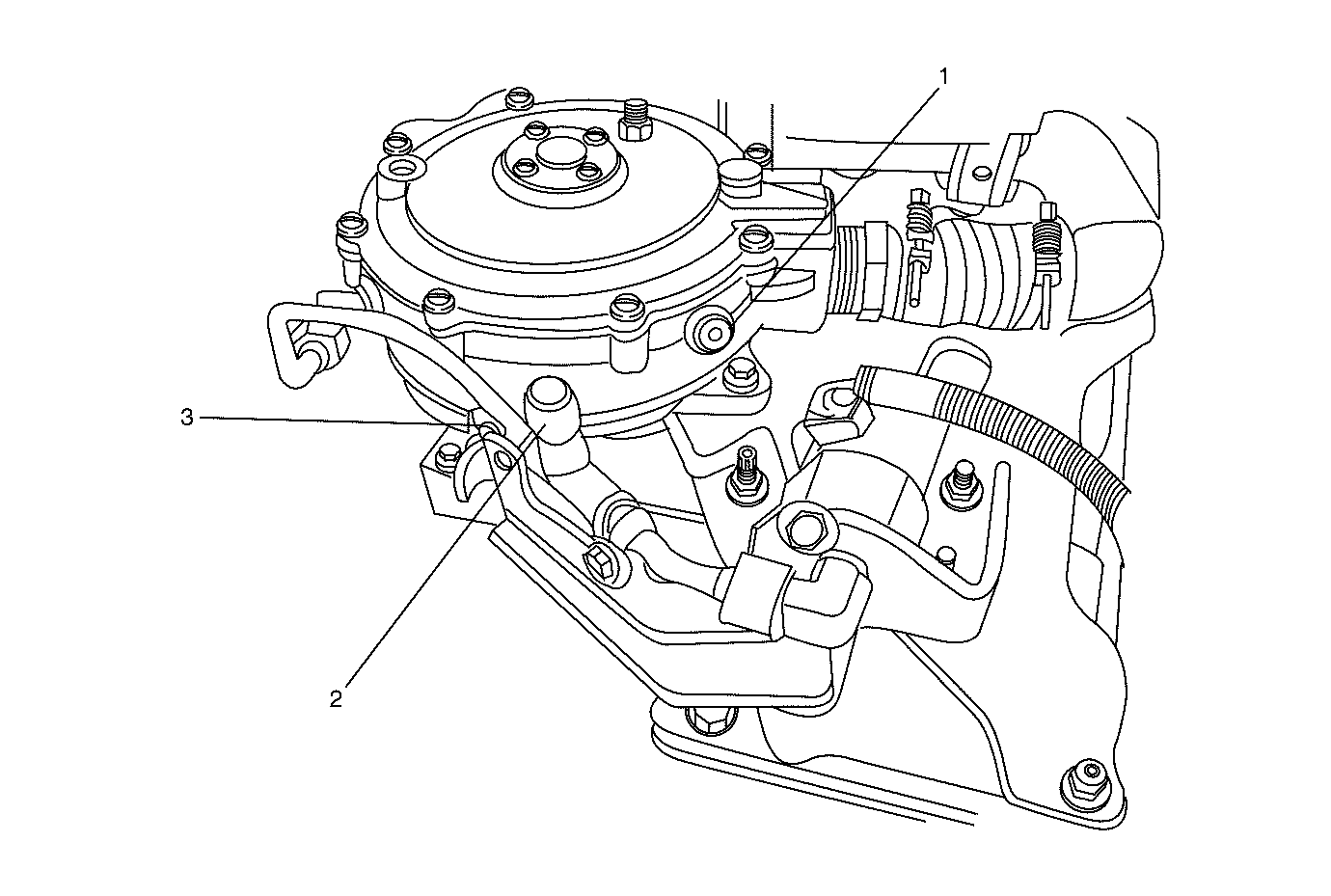 1
3
2