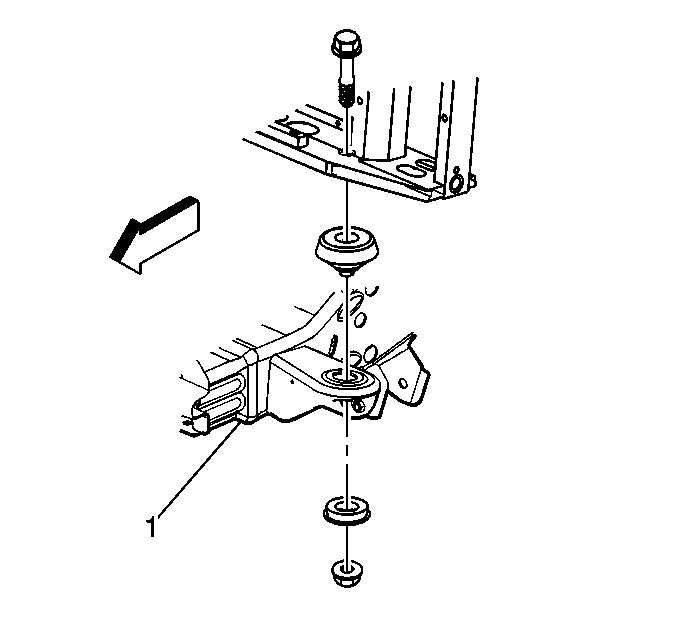 1