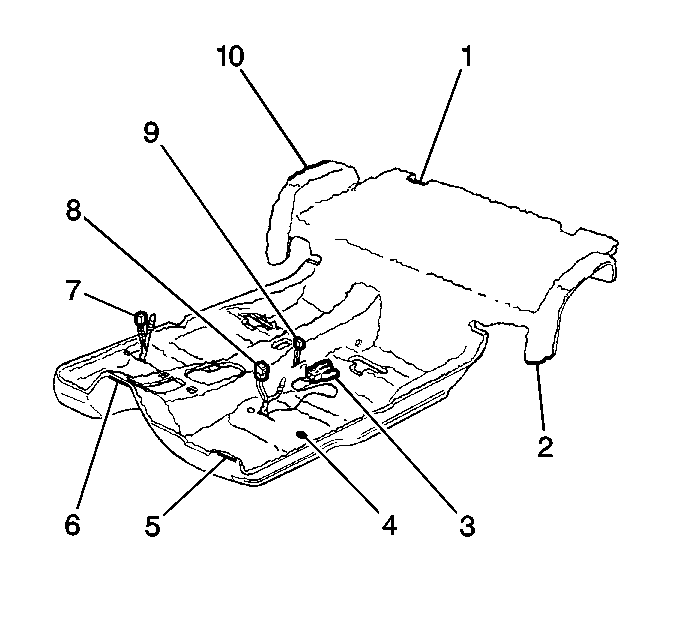 10
1
9
8
7
2
6
5
4
3