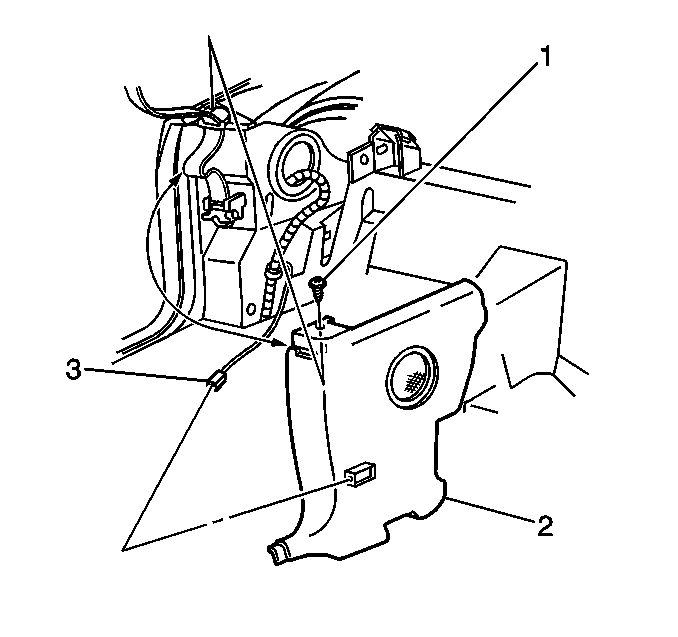 1
3
2