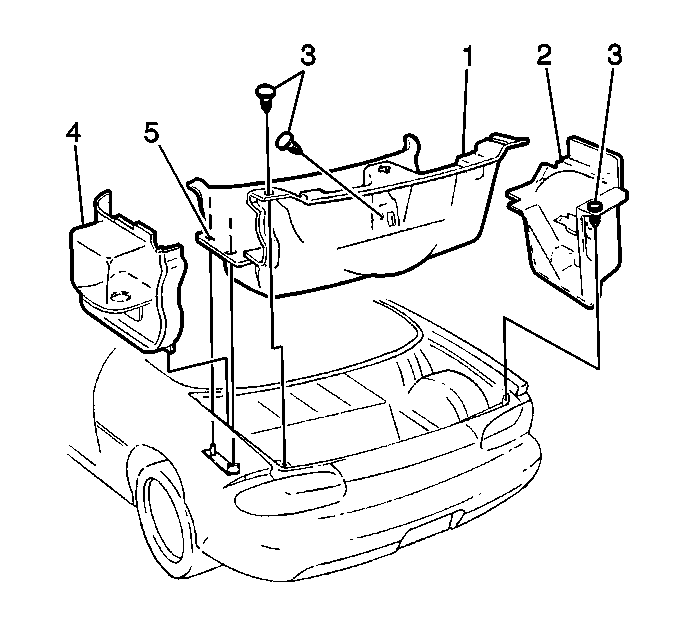 3
1
2
3
4
5