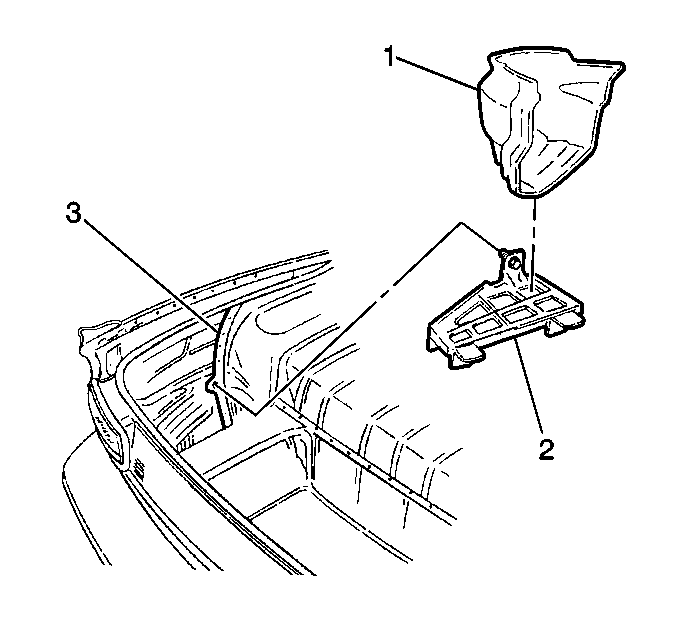 1
3
2