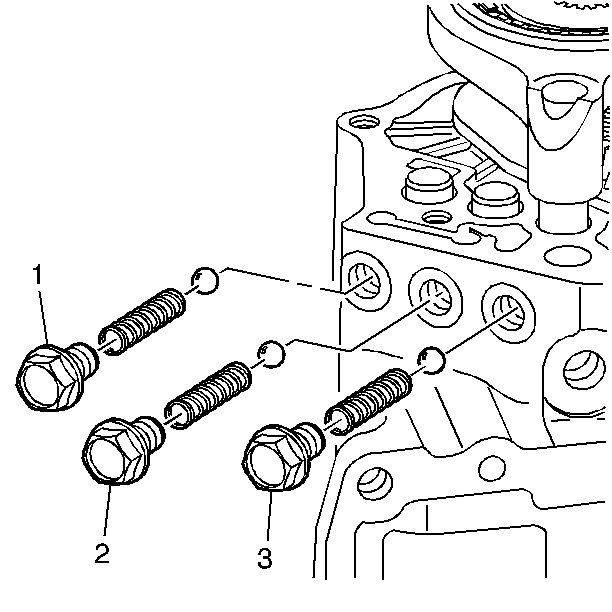 1

2

3