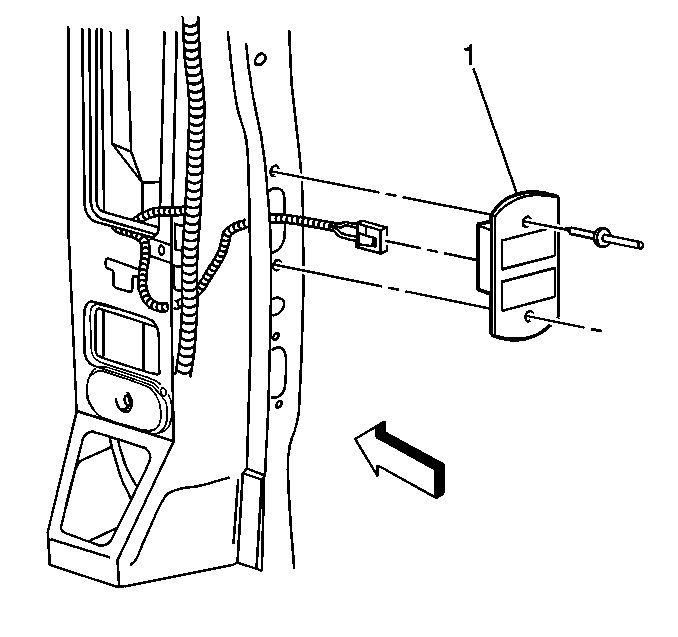 1