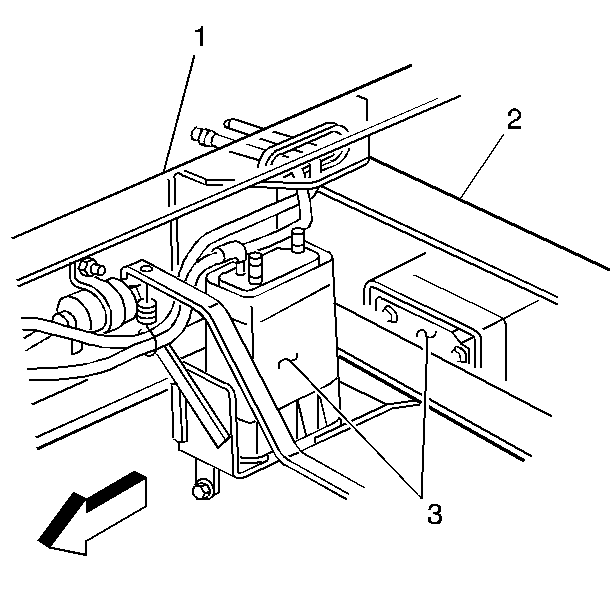 1
2
3