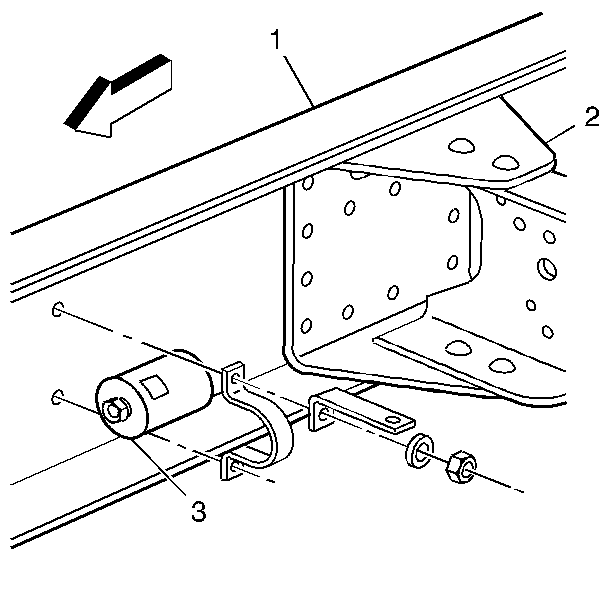 1
2
3