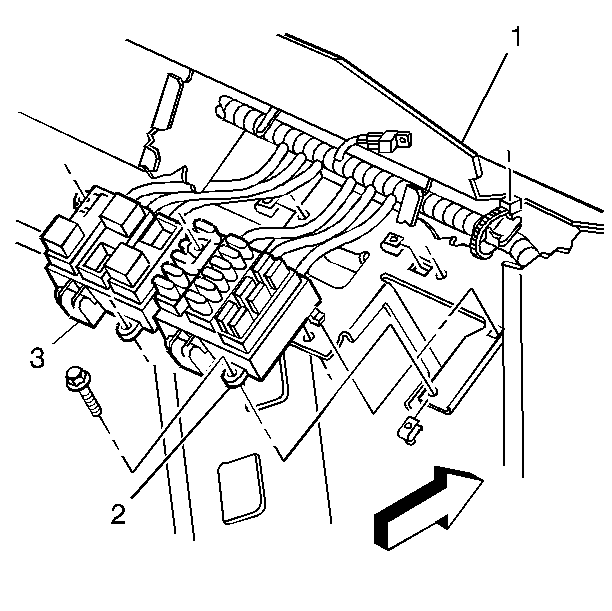 1
3
2