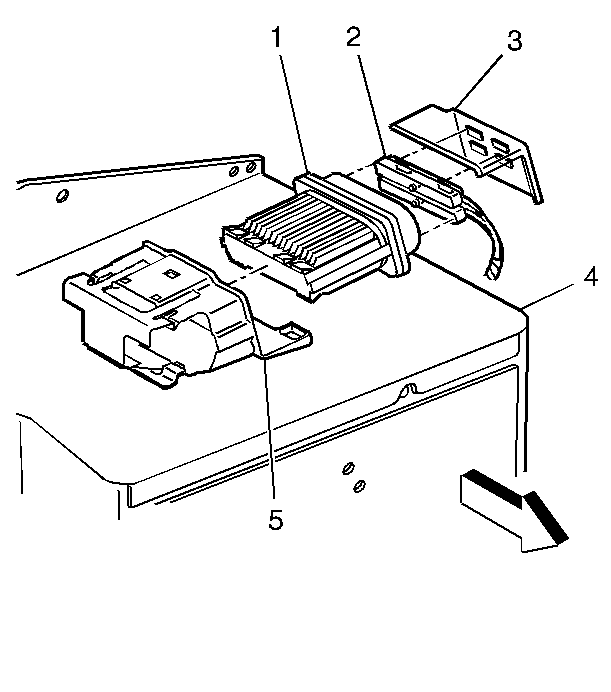 1
2
3
4
5