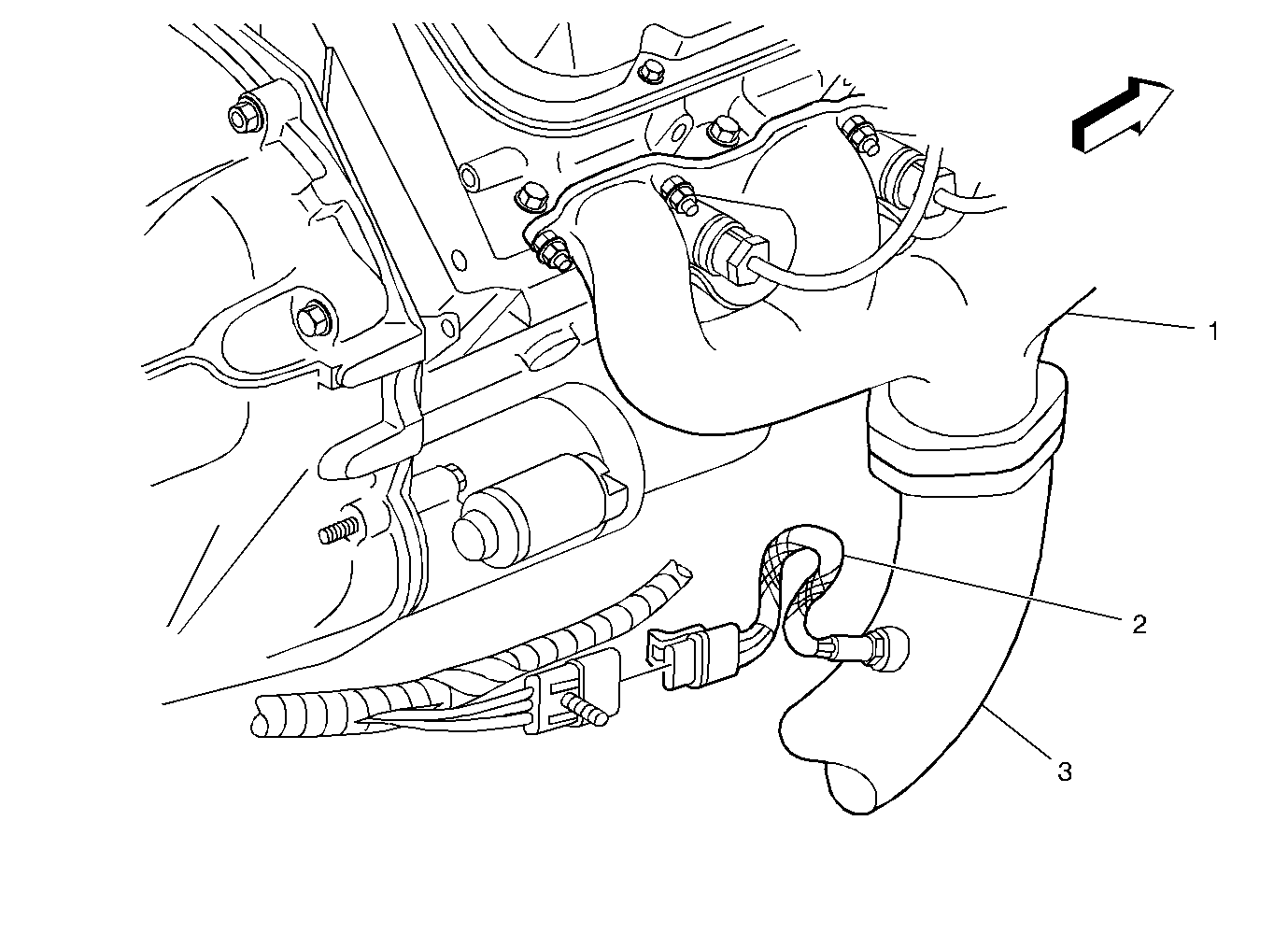 1
2
3