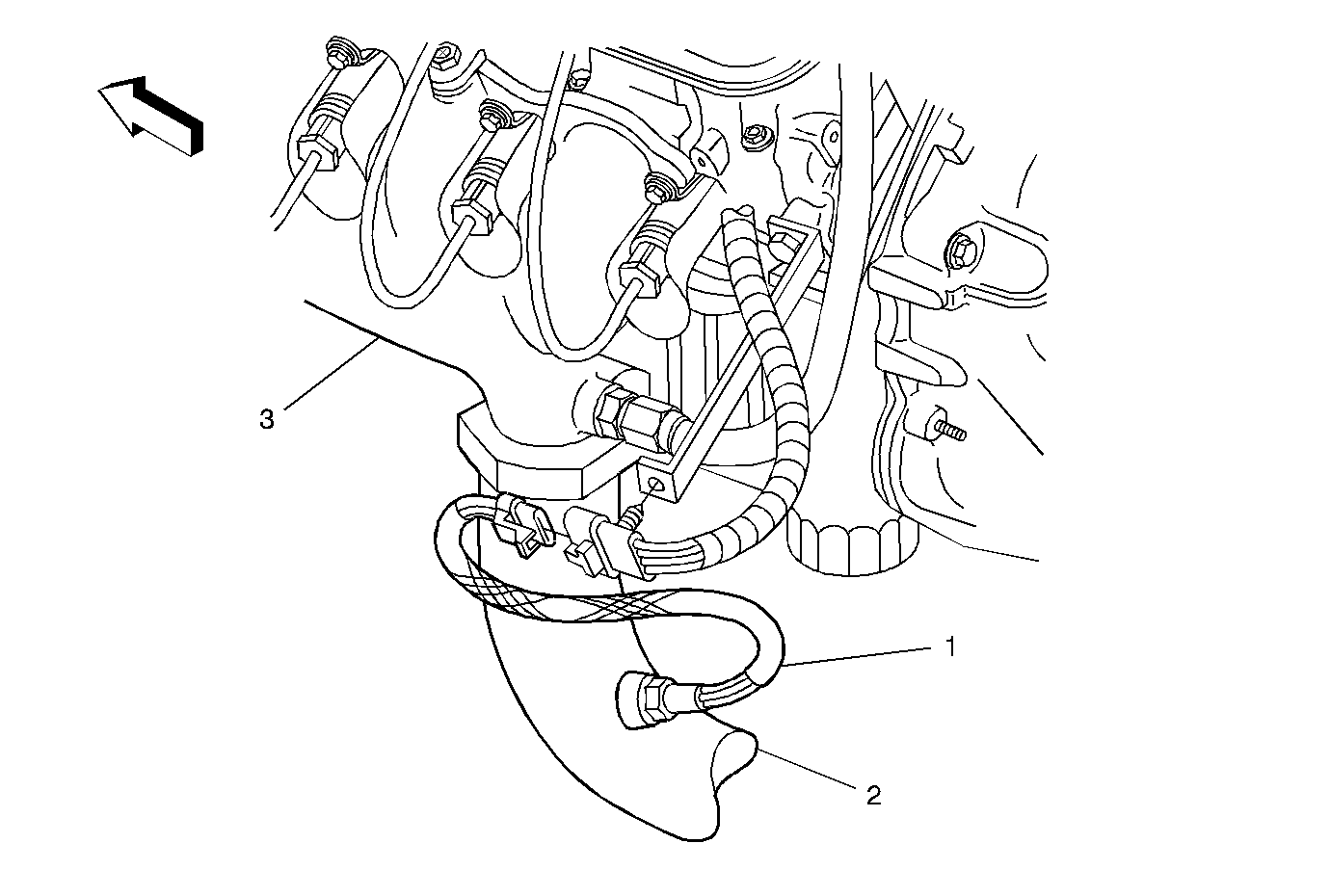 3

1

2