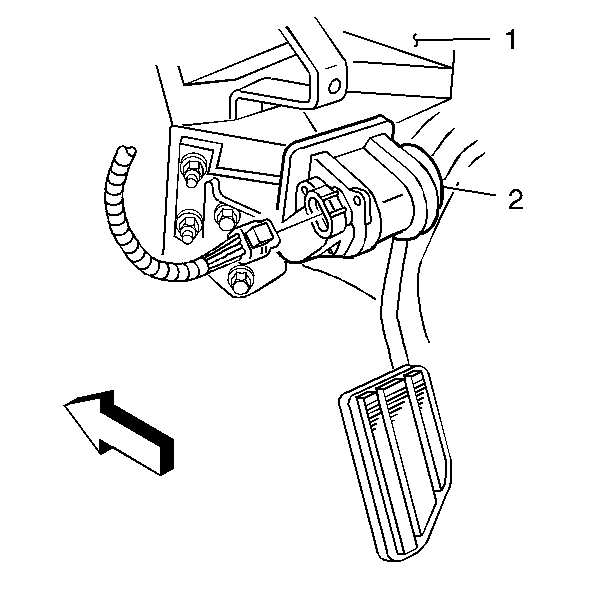 1
2