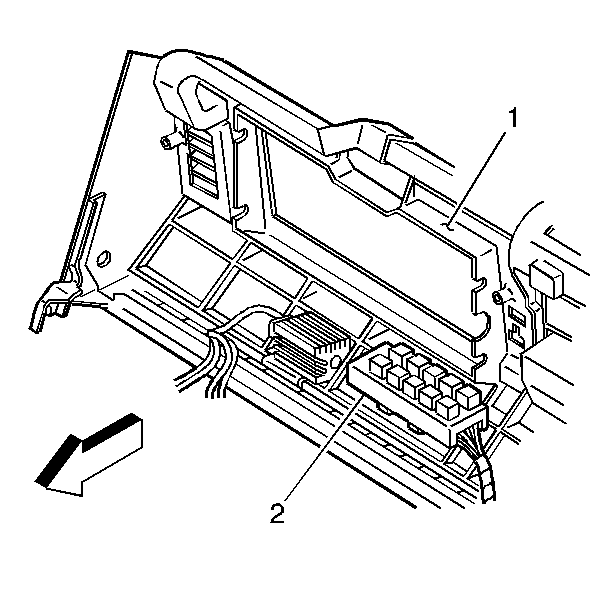 1

2