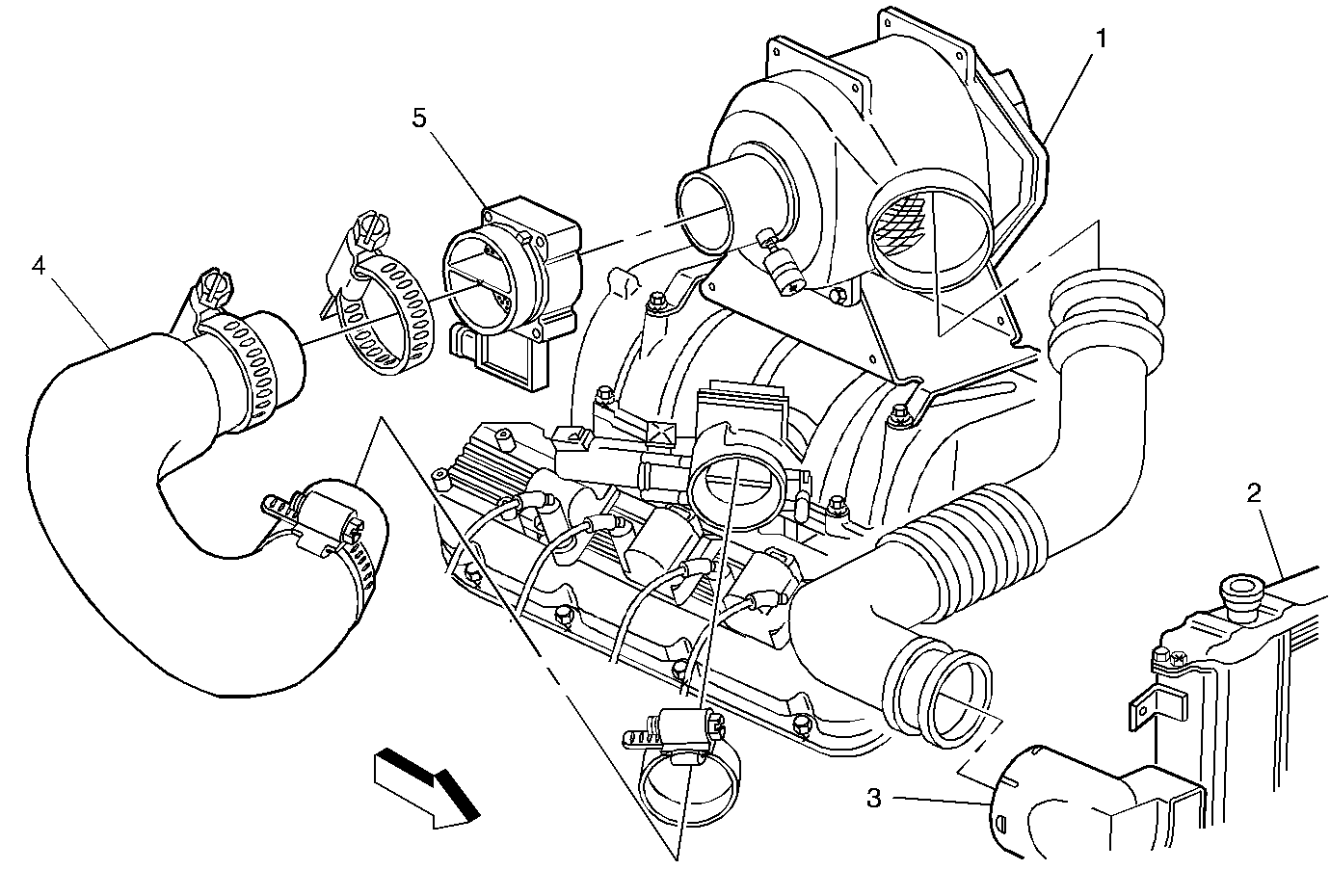 1
5
4
2
3