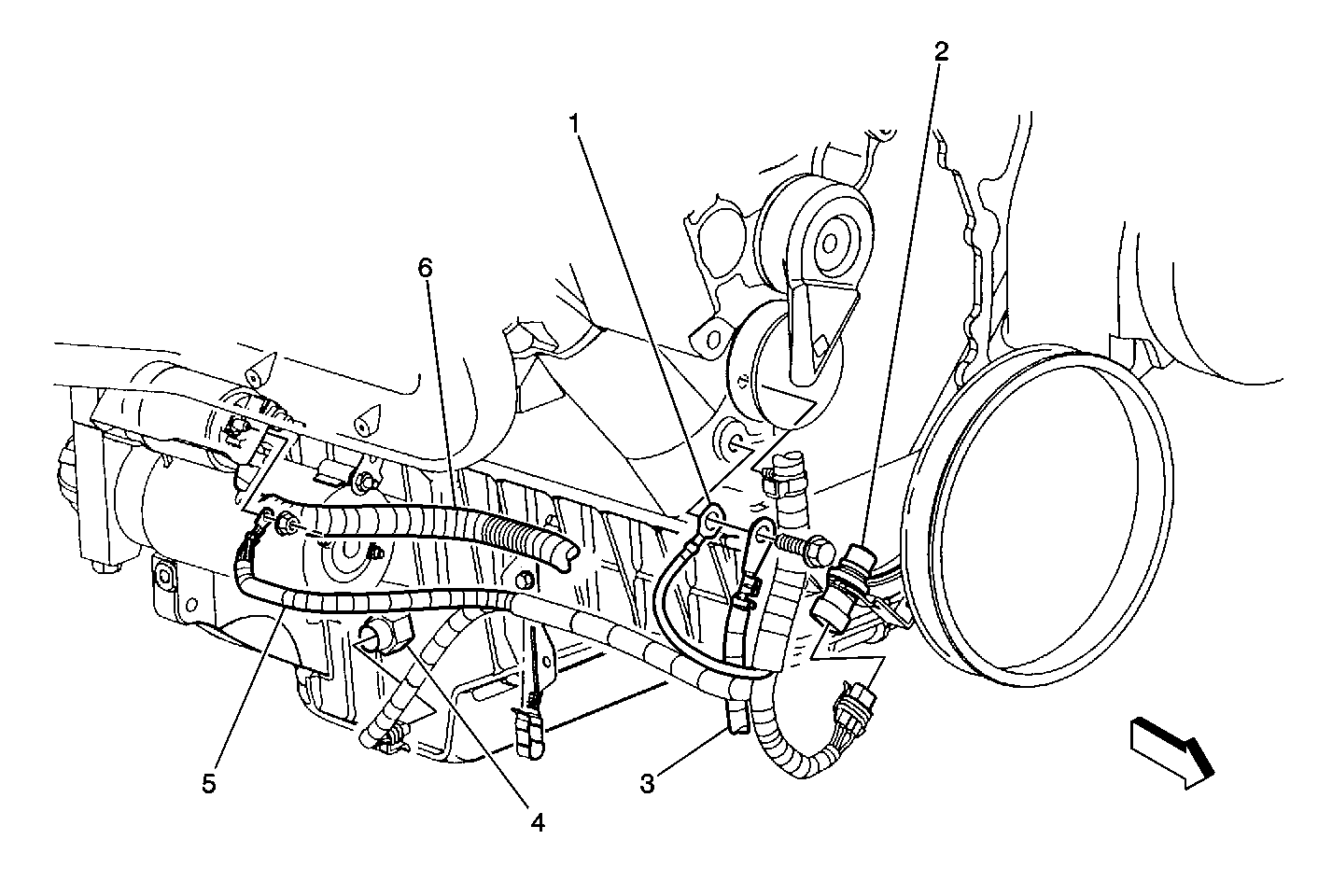 2
1
6
5
4
3