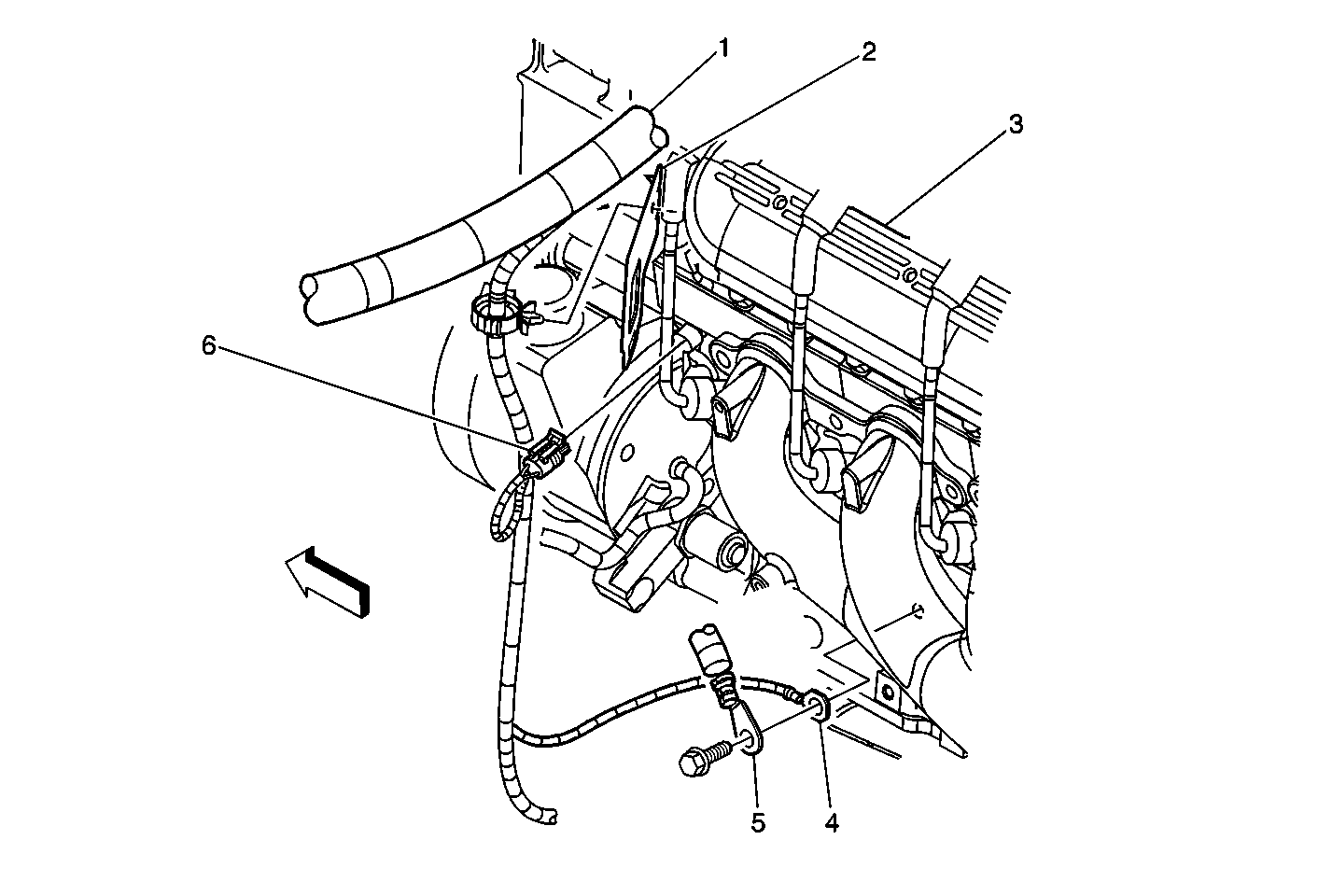 1
2
3
6
5
4