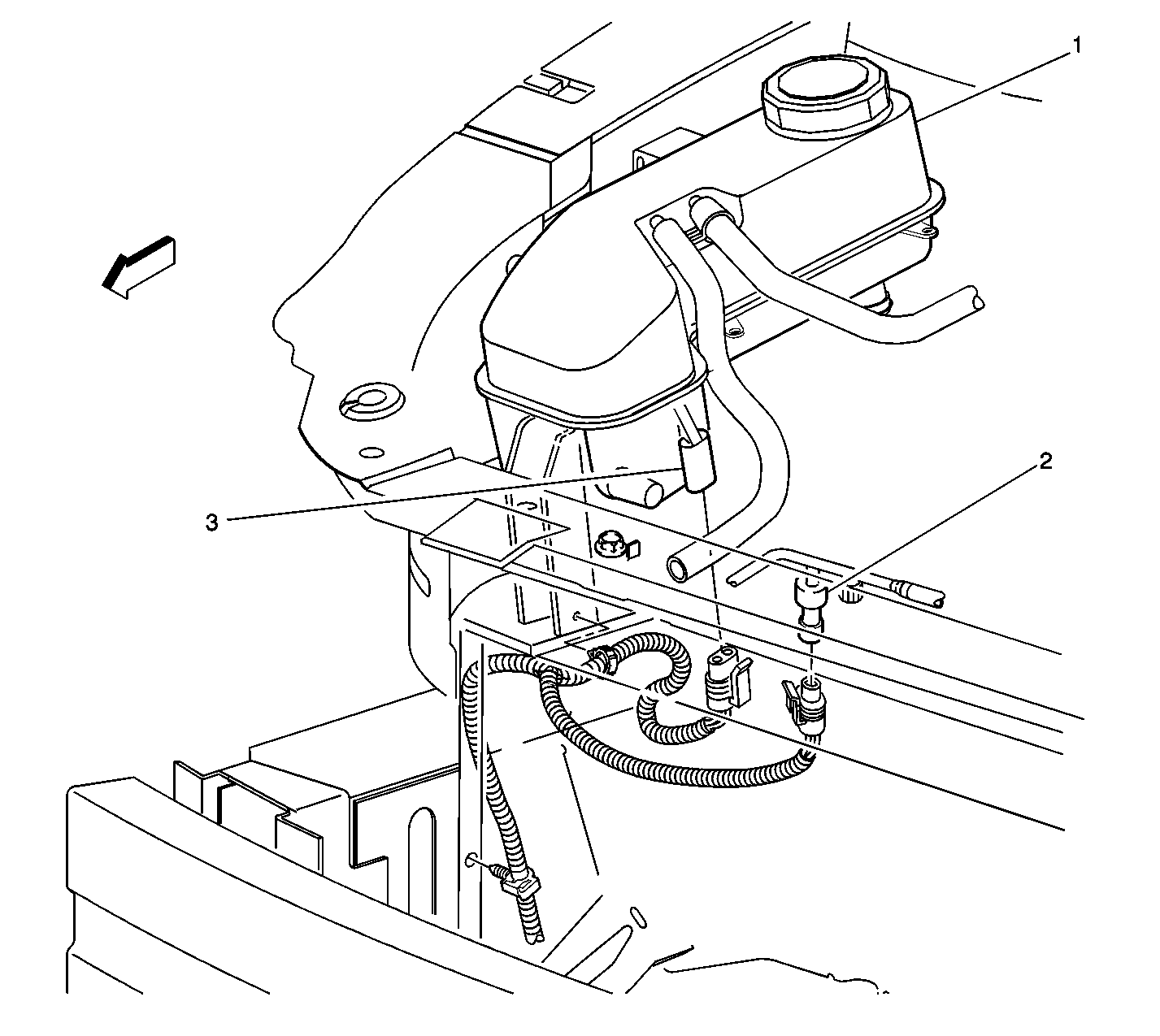 1
2
3