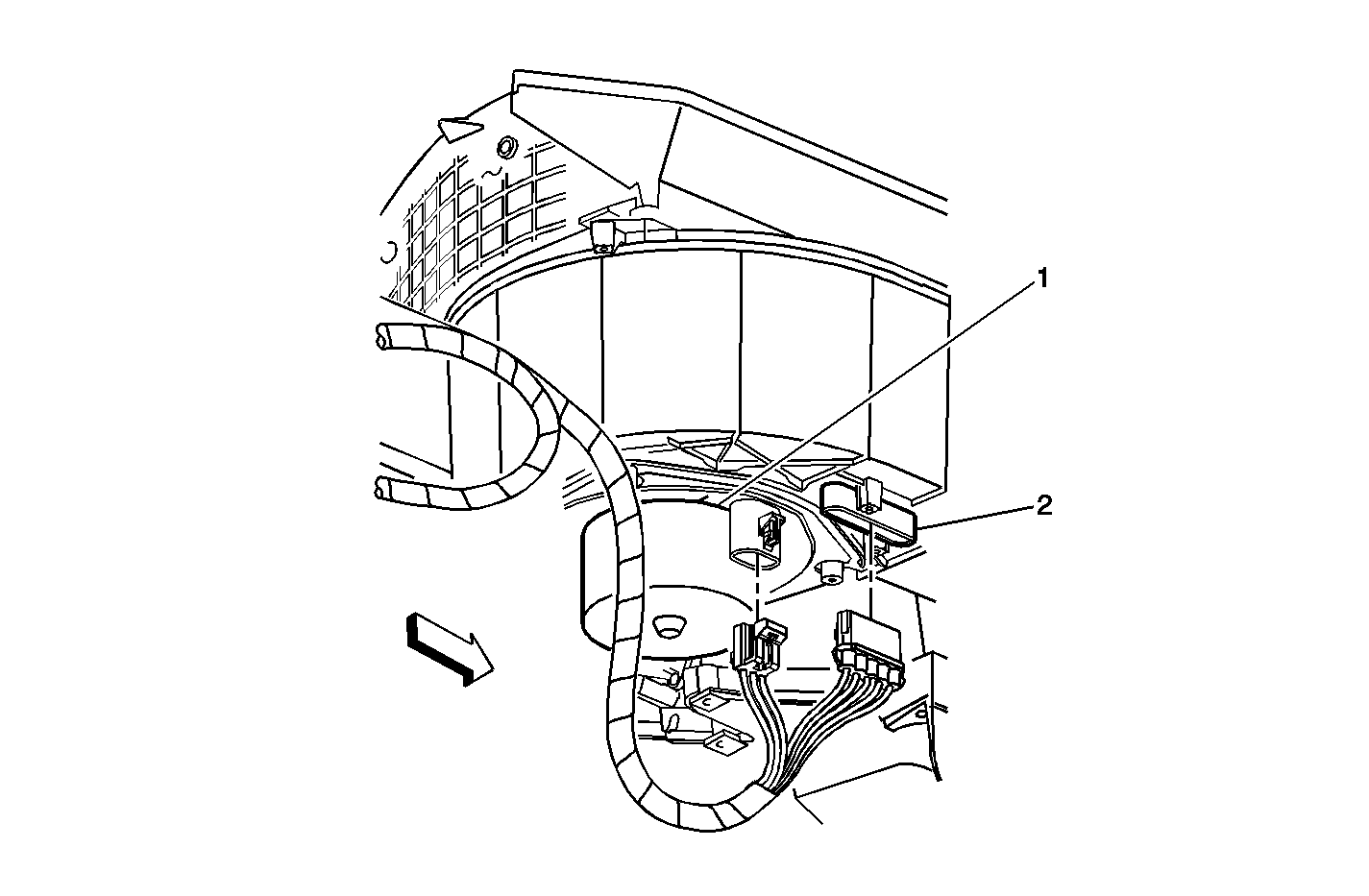 1
2