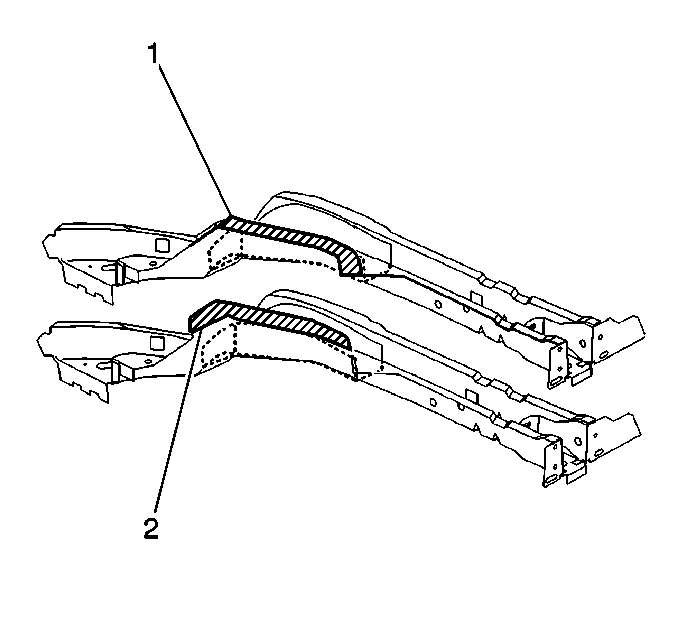 1
2