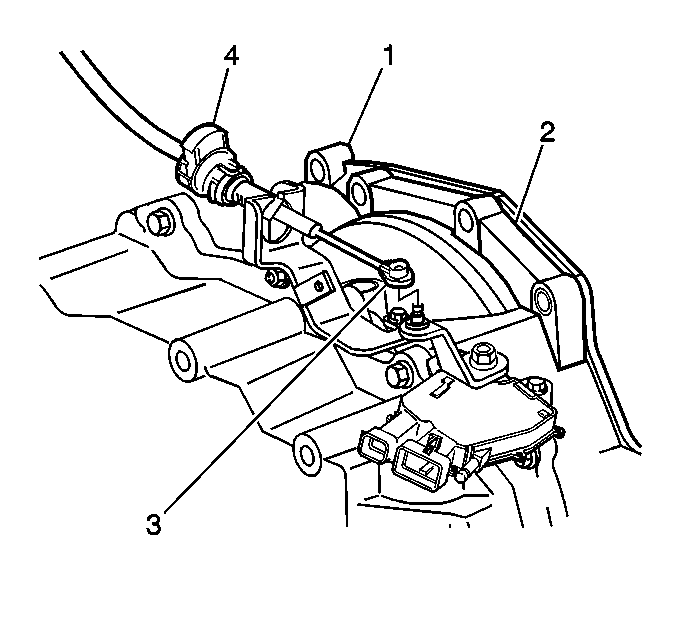 4
1
2
3