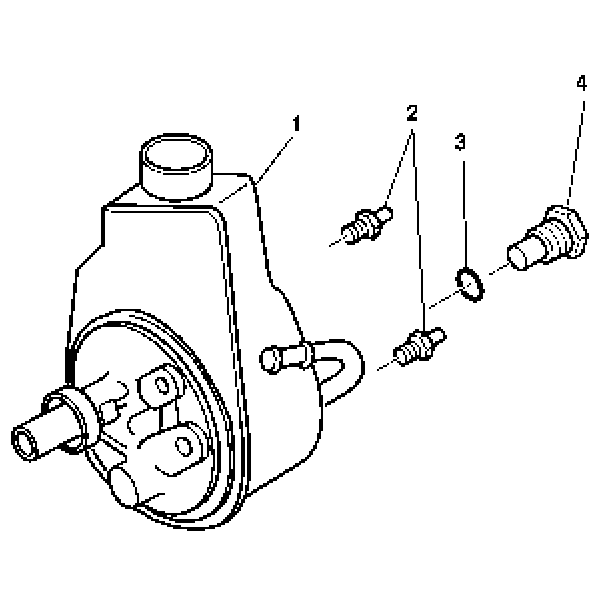 1
2
3
4