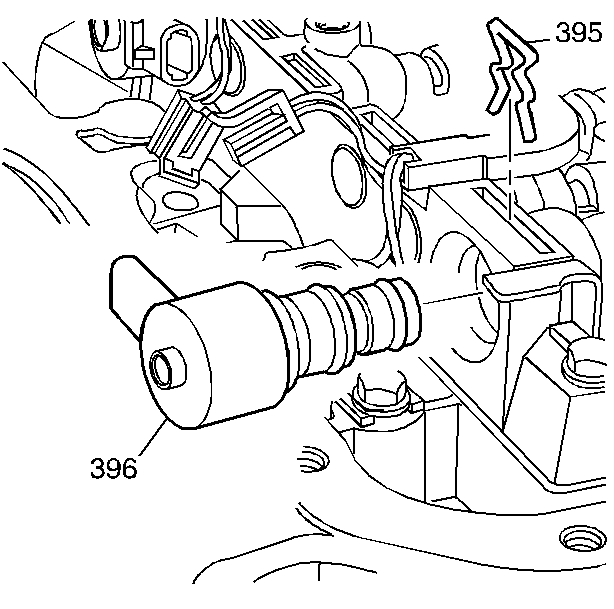 395

396