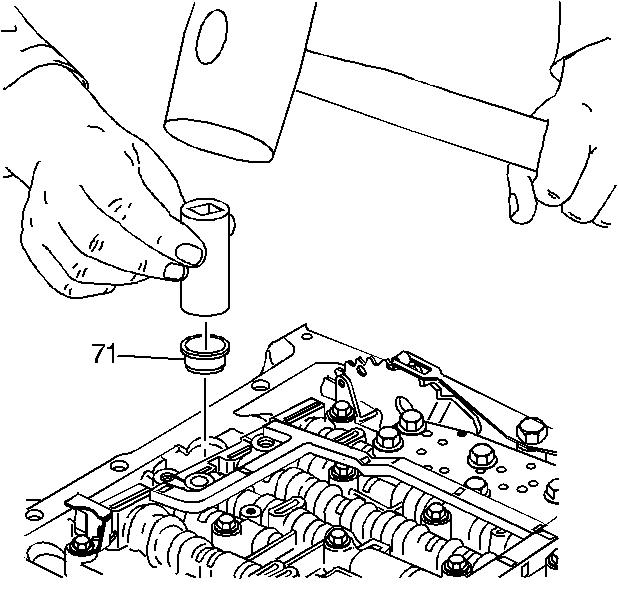 71