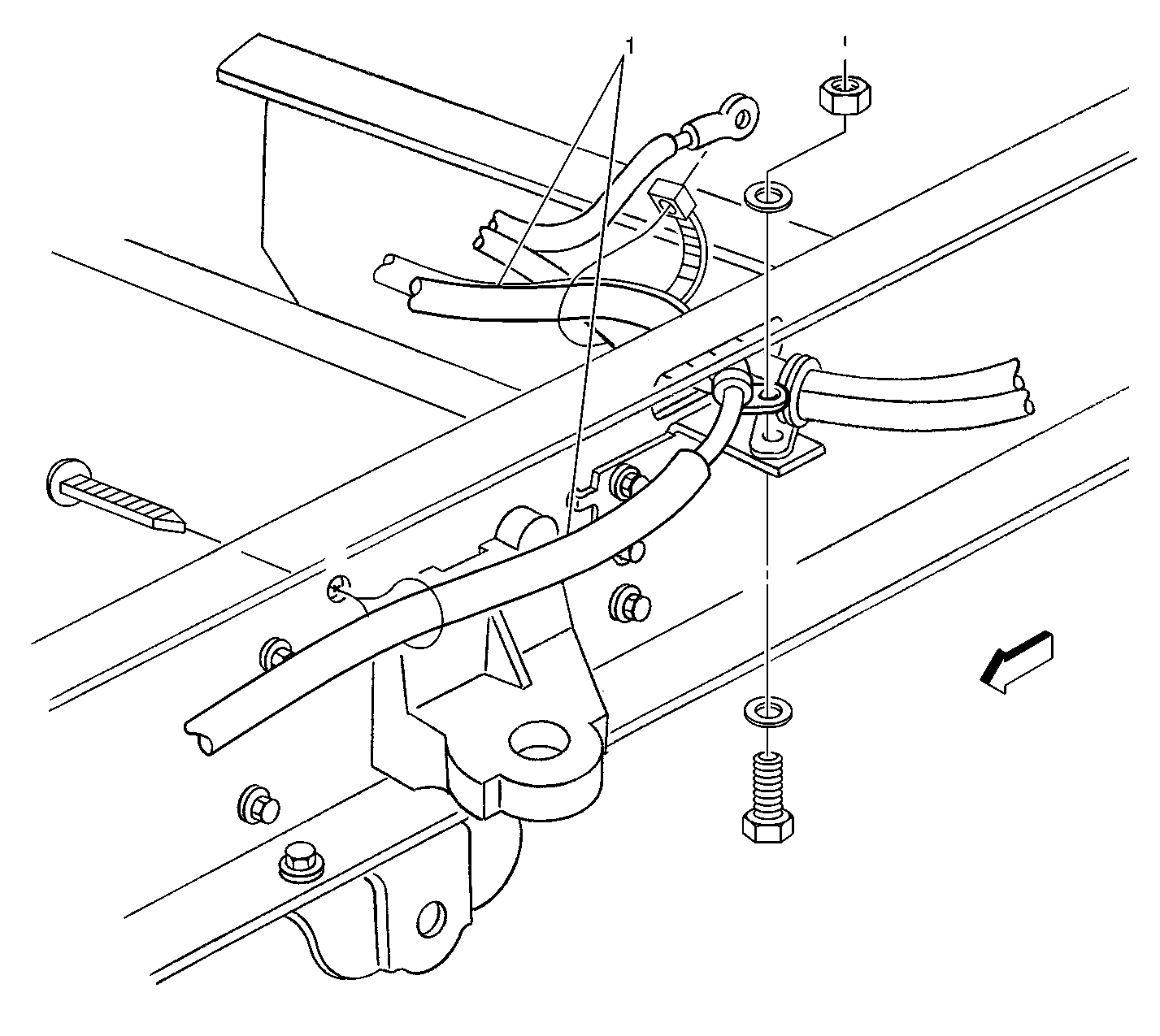 1