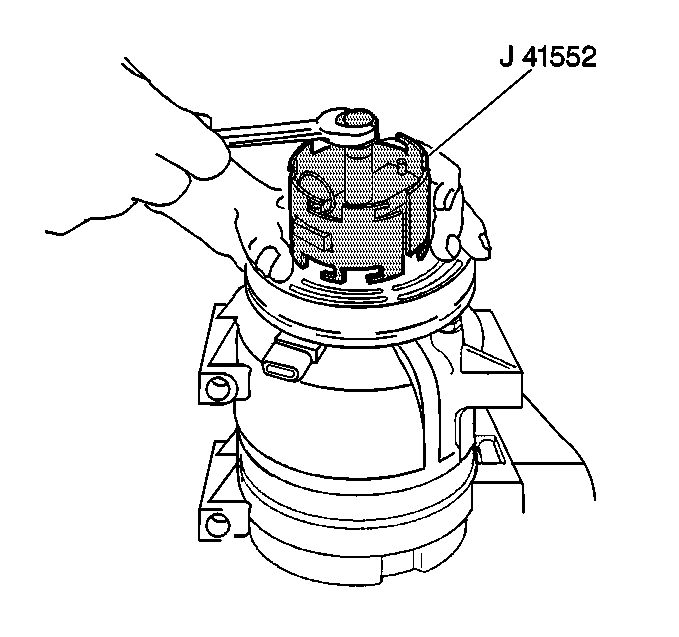 J 41552